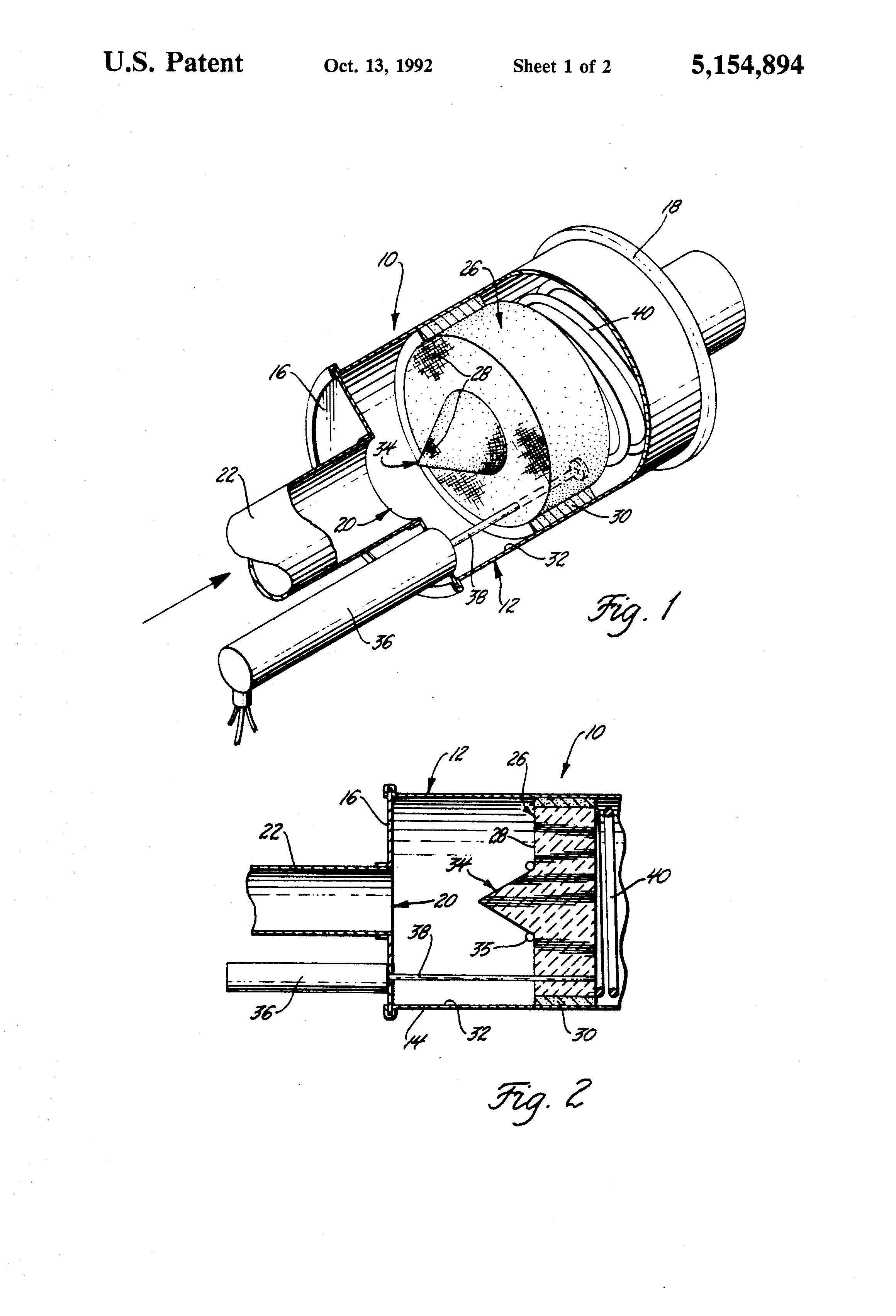 U.S. Patent Oct. 13, 1992 Sheet 1 of 2 5,154,894

18
10
26
40
16
28
34
22
20
30
32
38
12
36
Fig. 1

10
12
26
16
22
28
34
40
20
38
35
36
14
32
30
Fig. 2