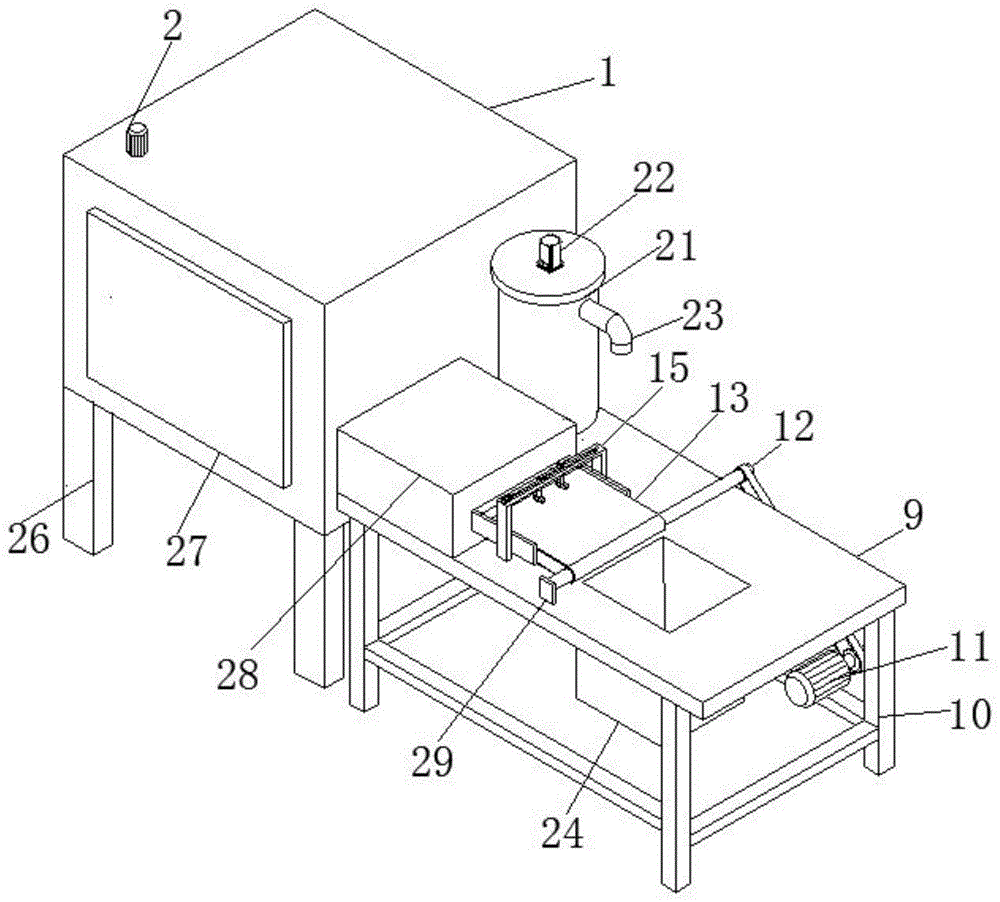 2
1
22
21
23
15
13
12
9
26
27
28
29
11
10
24