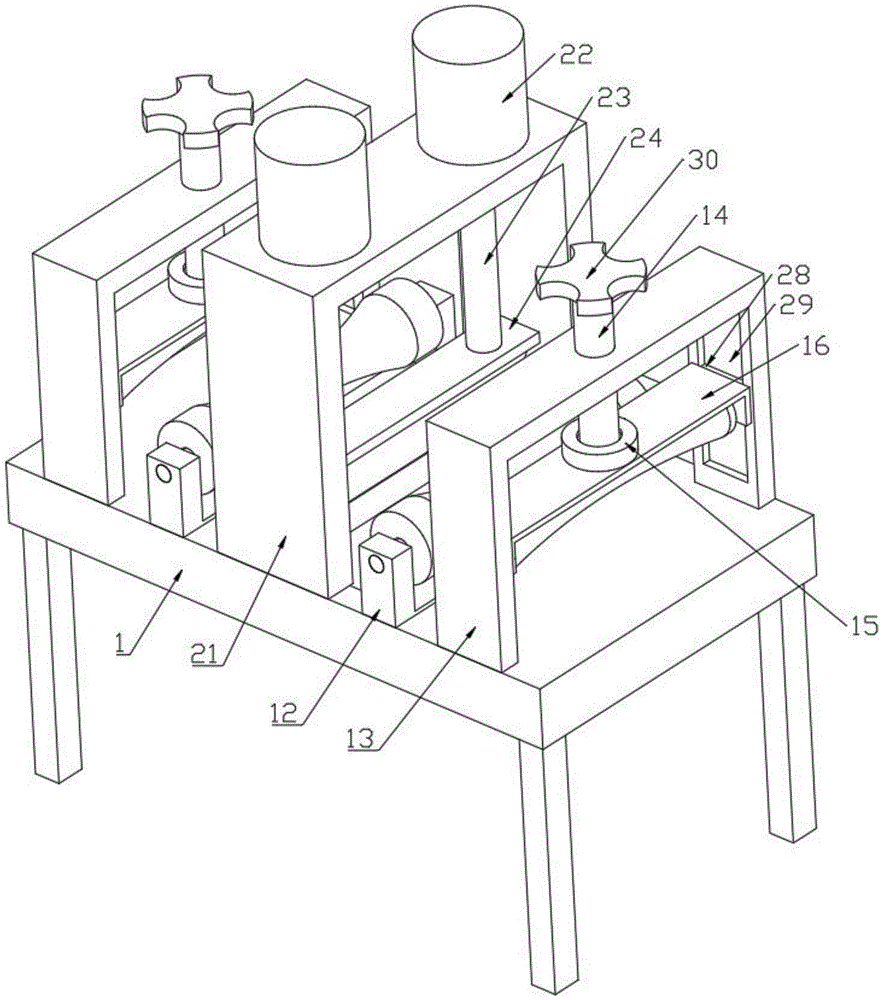 22
23
24
30
14
28
29
16
15
1
21
12
13