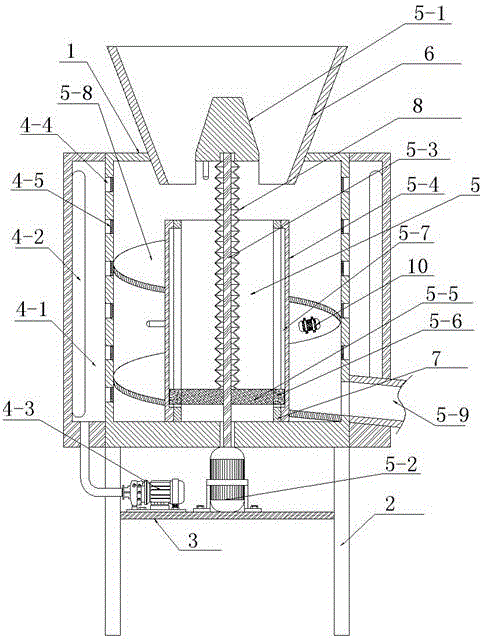 5-1
1
6
5-8
8
4-4
5-3
4-5
5-4
5
4-2
5-7
10
4-1
5-5
5-6
7
4-3
5-9
5-2
2
3