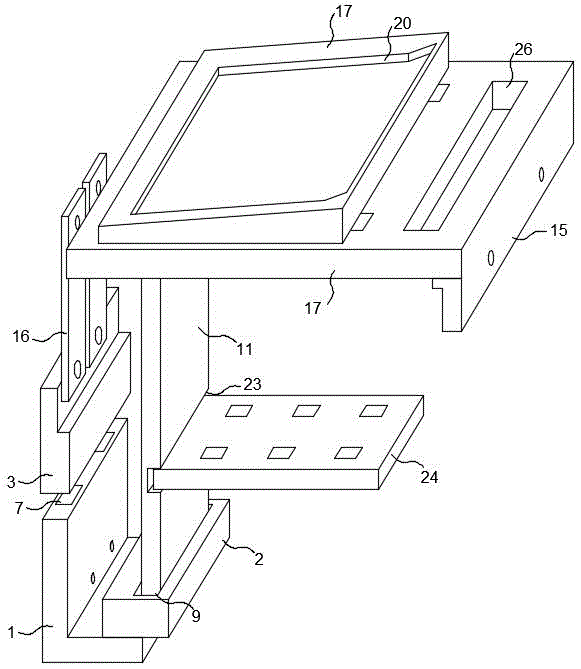 17
20
26
15
17
16
11
23
24
3
7
2
9
1