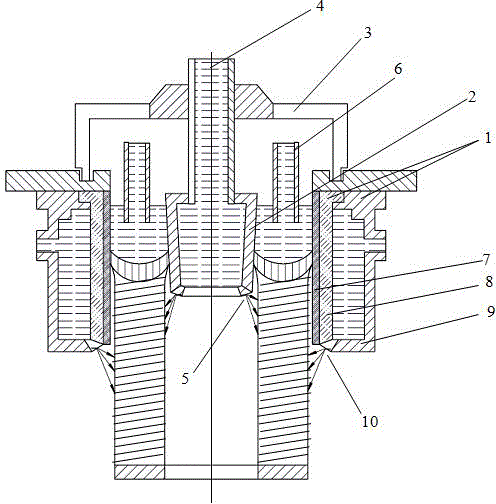 4
3
6
2
1
7
8
9
5
10