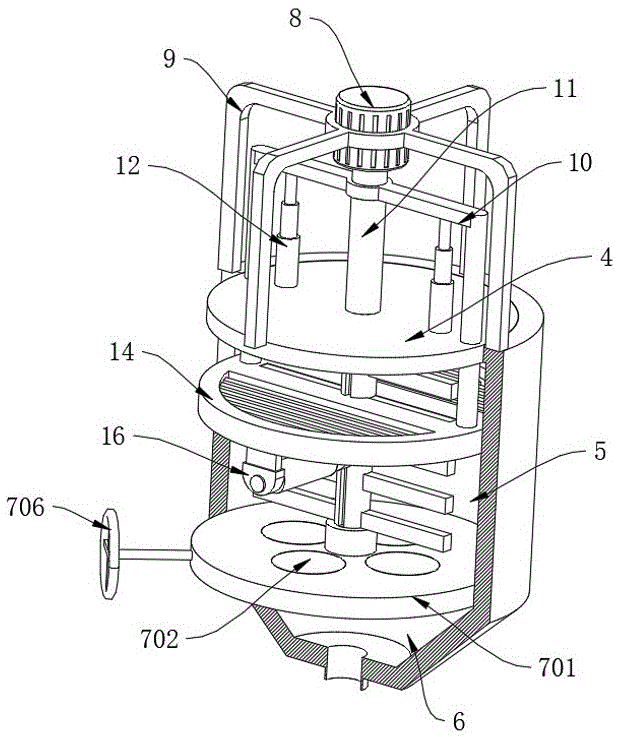 8
9
11
12
10
4
14
16
5
706
702
701
6