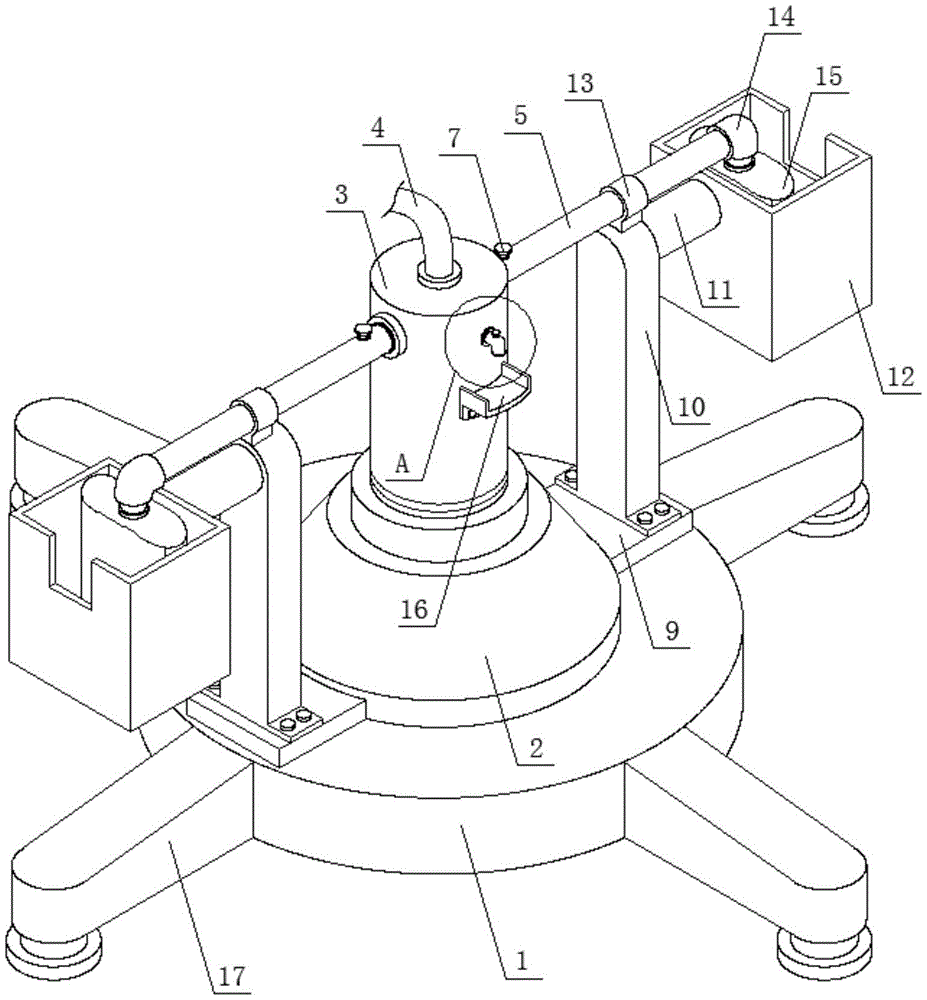 14
15
13
4
7
5
3
11
12
10
A
16
9
2
17
1