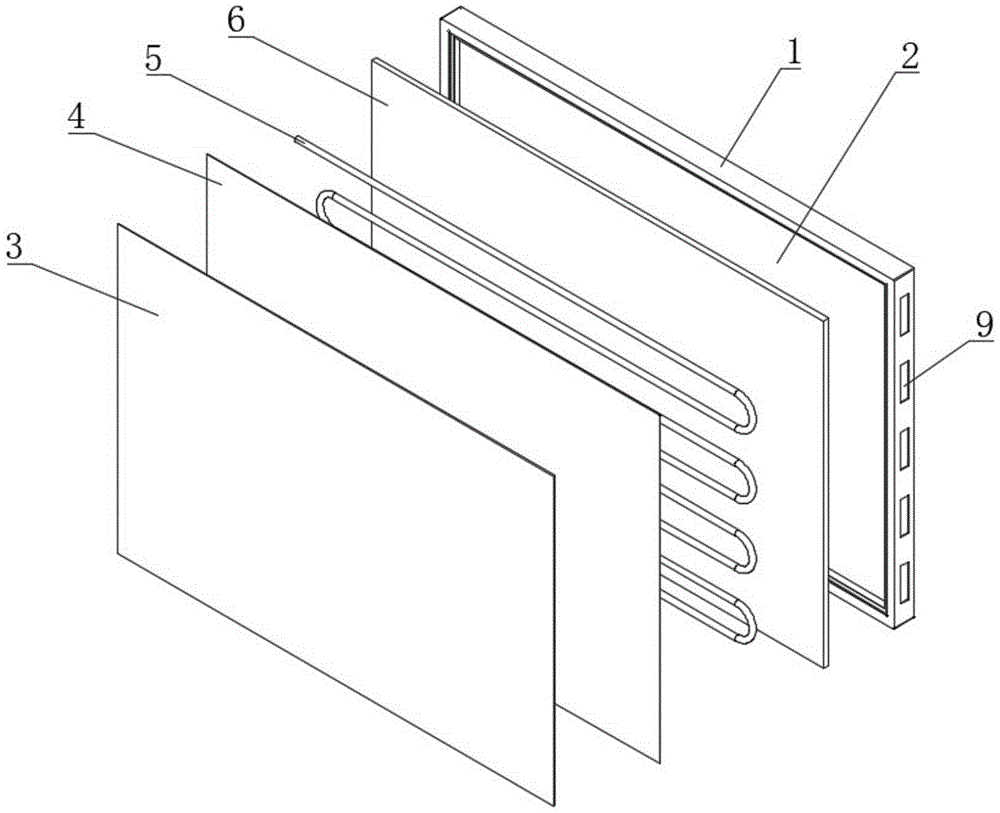 6
5
4
3
1
2
9