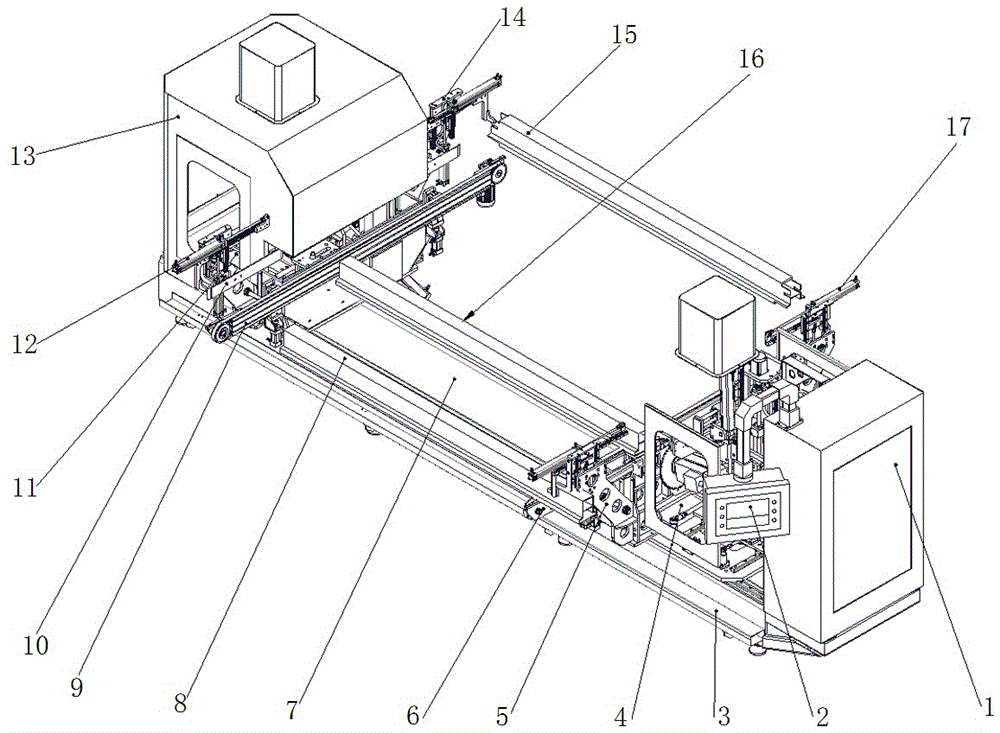 14
15
16
17
13
12
11
10
9
8
7
6
5
4
3
2
1