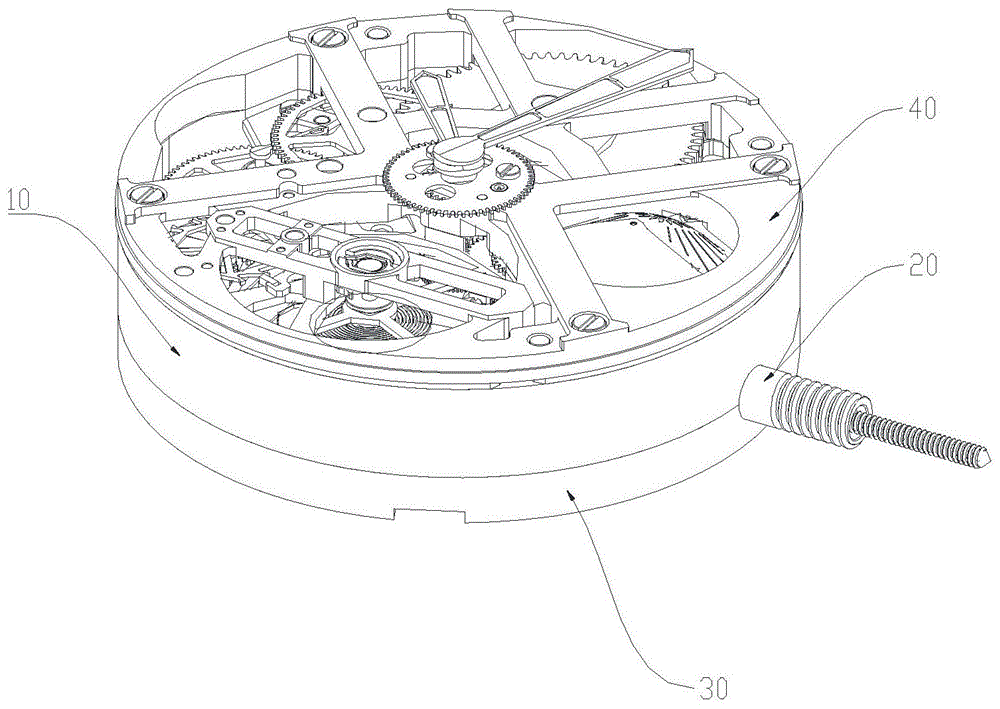 40
10
20
30