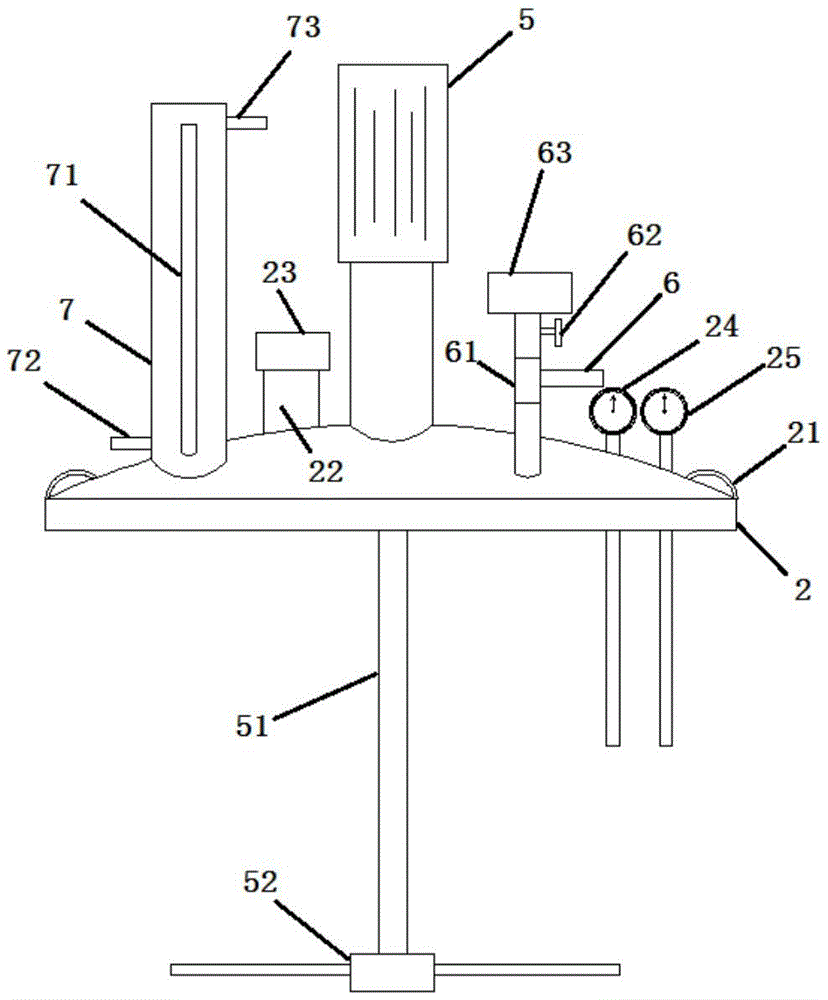 73
5
71
63
62
23
6
7
24
61
25
72
22
21
2
51
52