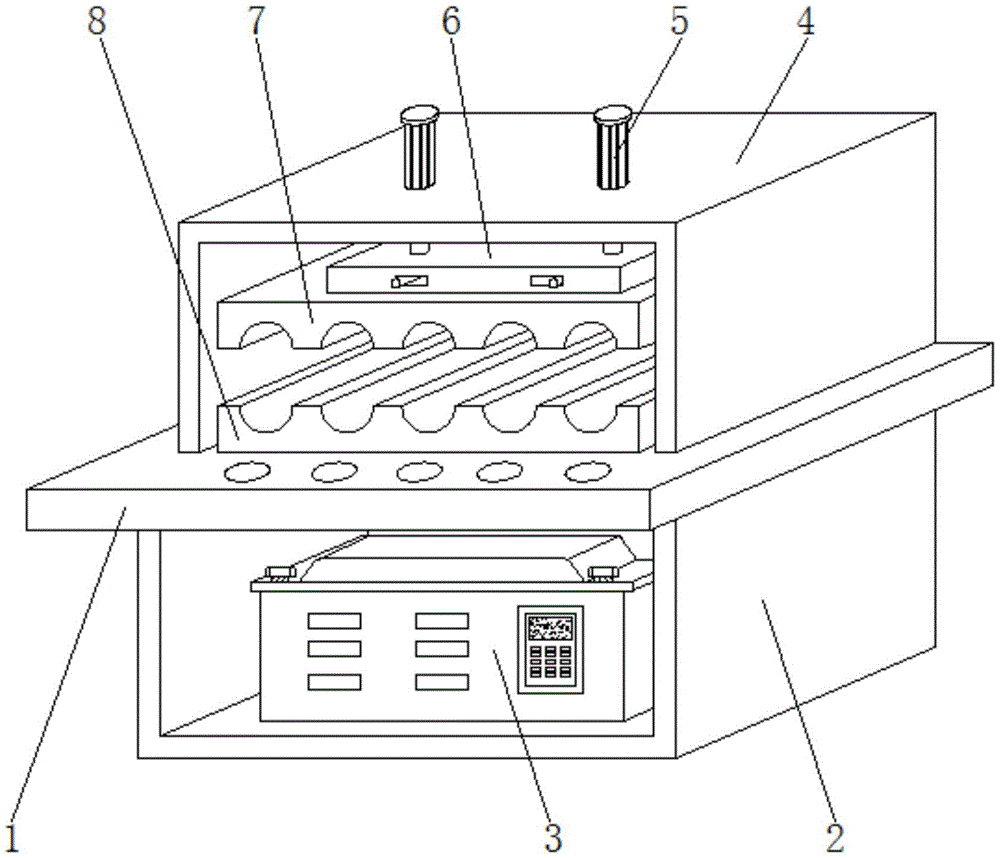 8
7
6
5
4
1
3
2