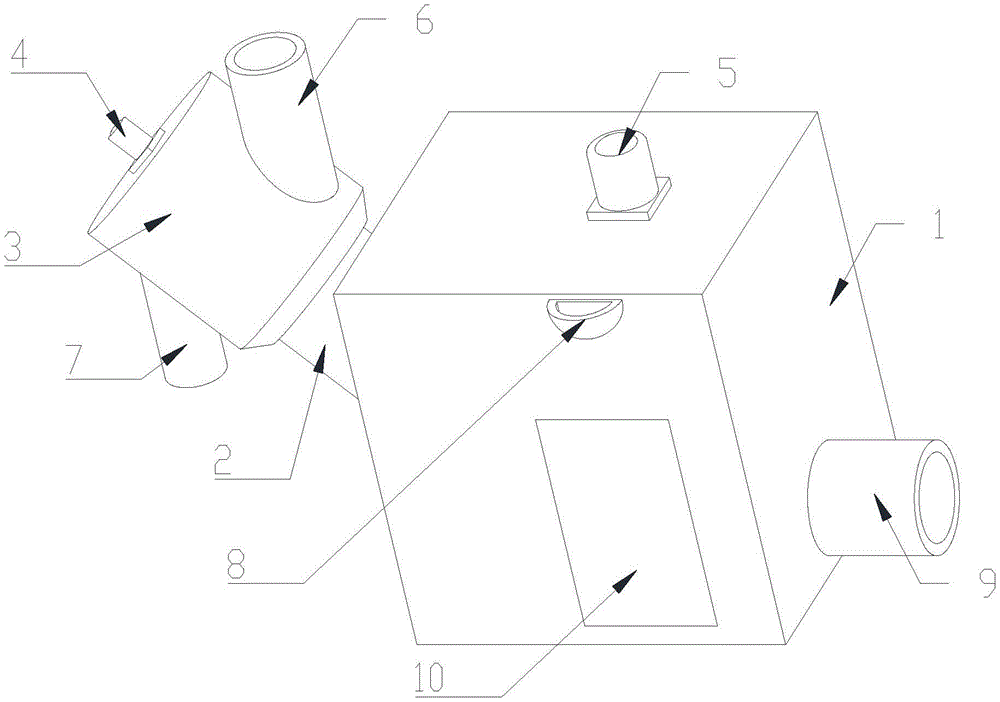 4
6
5
3
1
7
2
8
9
10