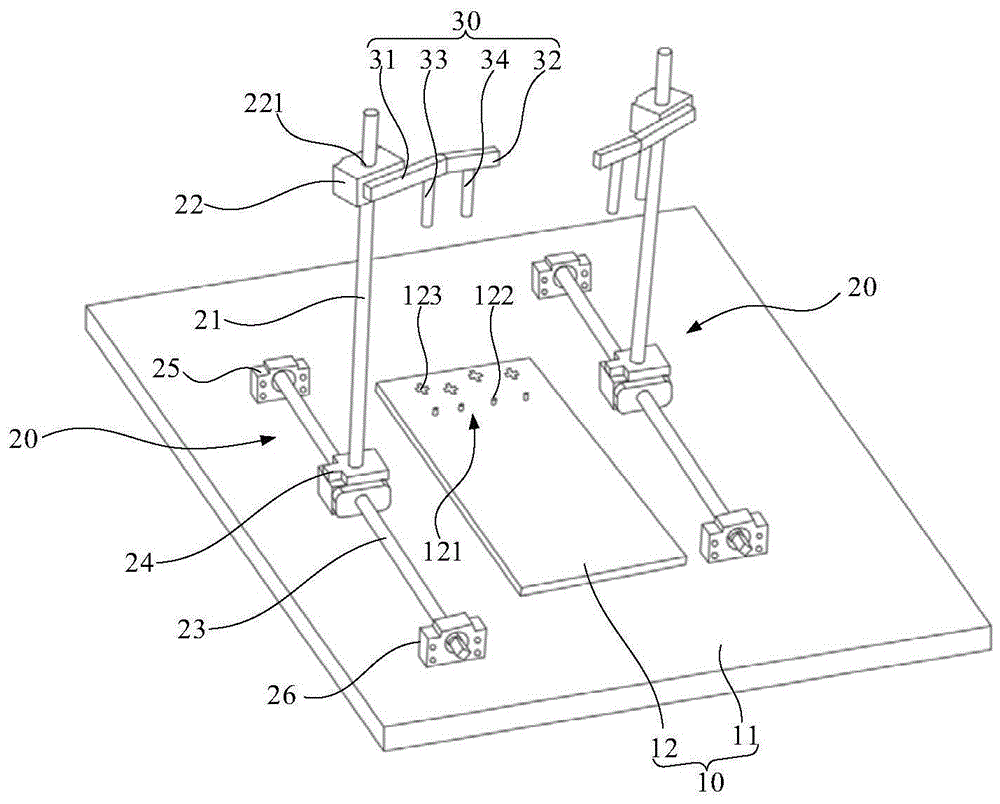 30
31
33
34
32
221
22
21
123
122
20
25
20
24
121
23
26
12
11
10