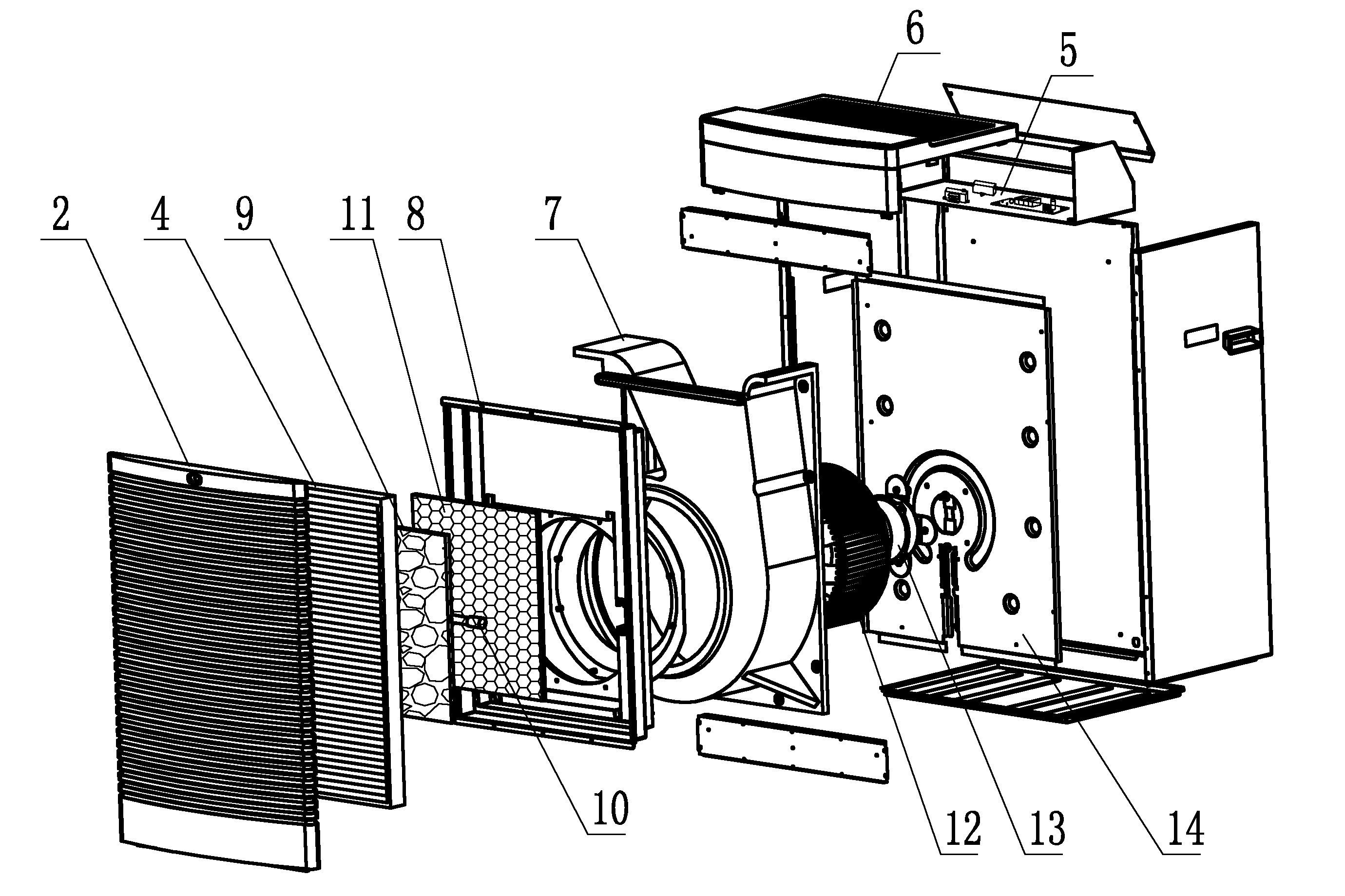 6
5
2
4
9
11
8
7
10
12
13
14