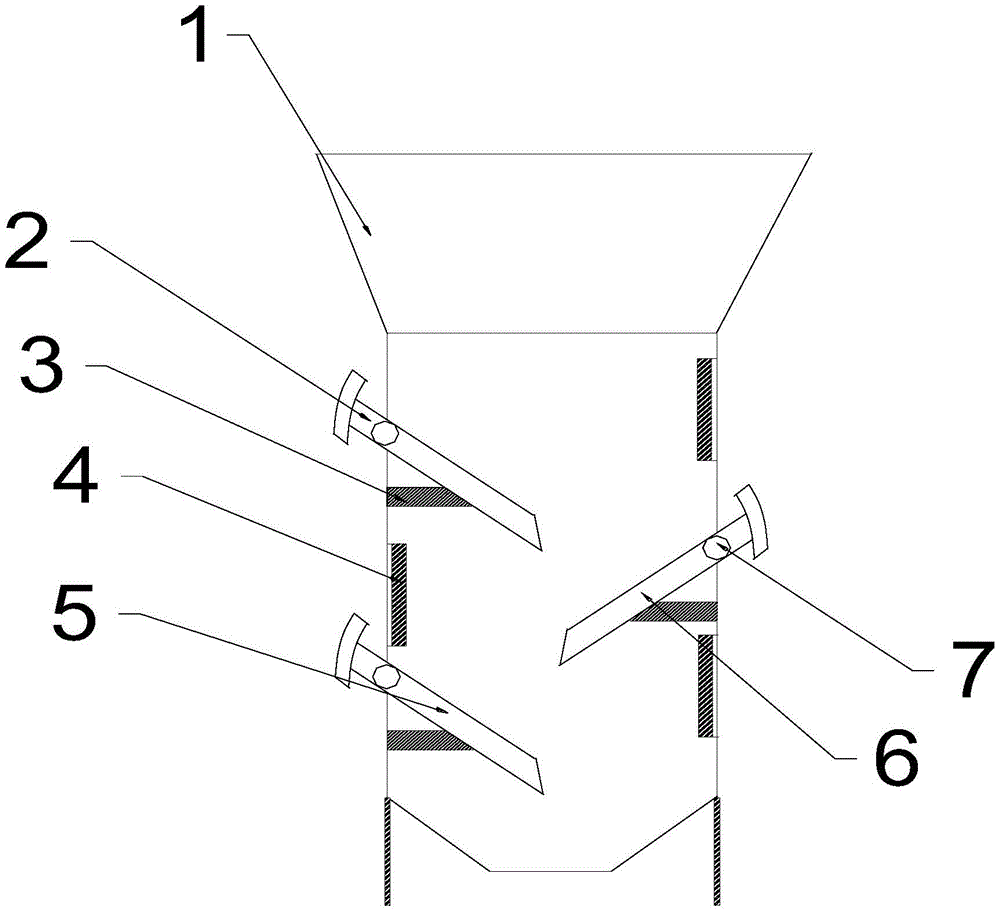 1
2
3
4
5
7
6