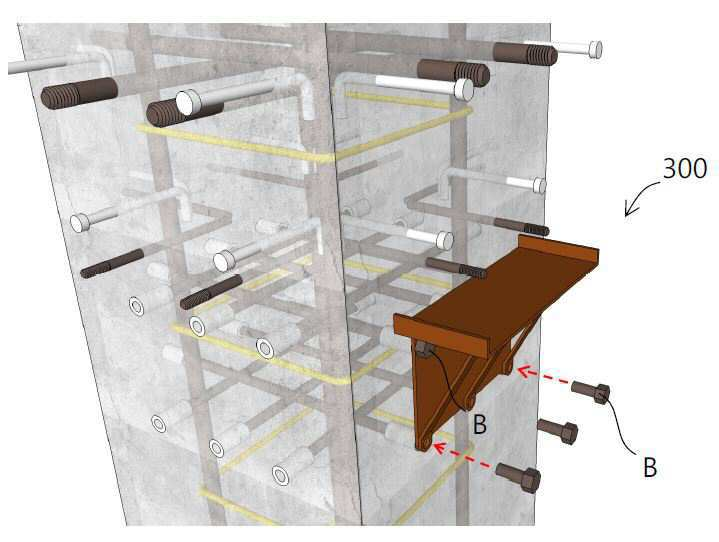 300

B

B