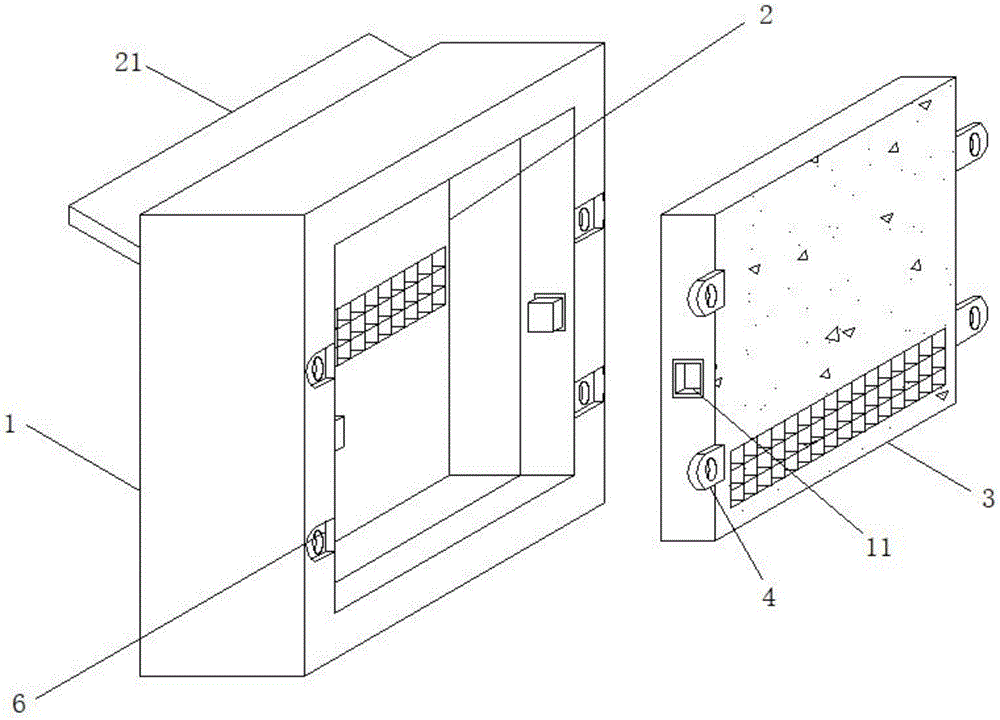 21
2
1
3
11
4
6