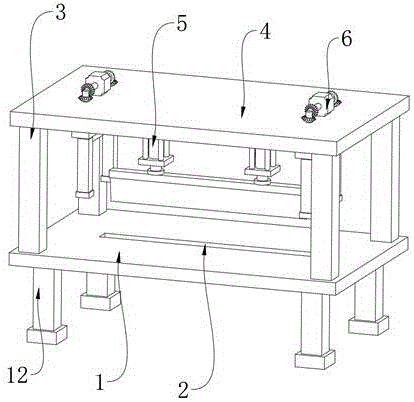 3
5
4
6
12
1
2