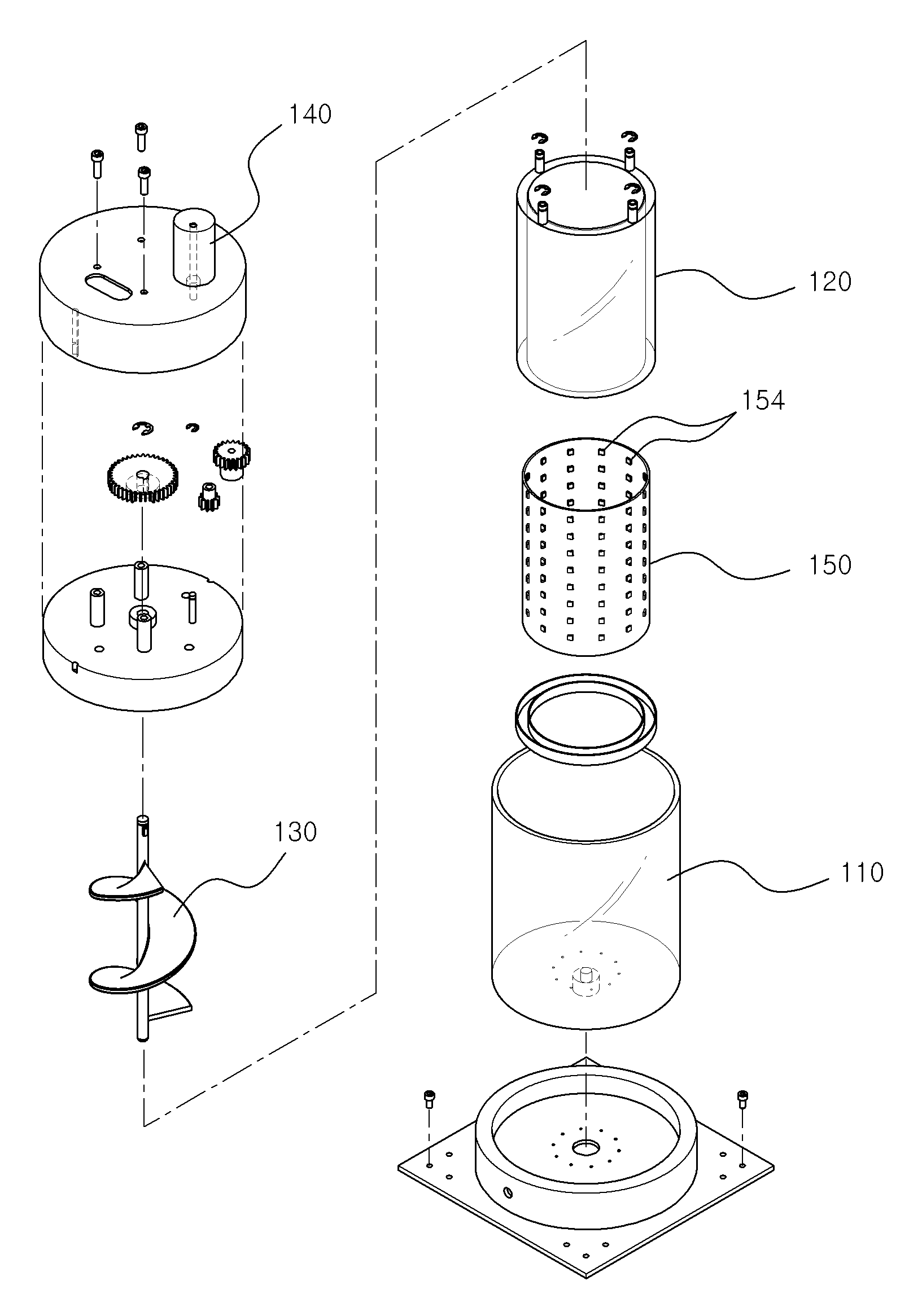 140

120

154

150

130

110