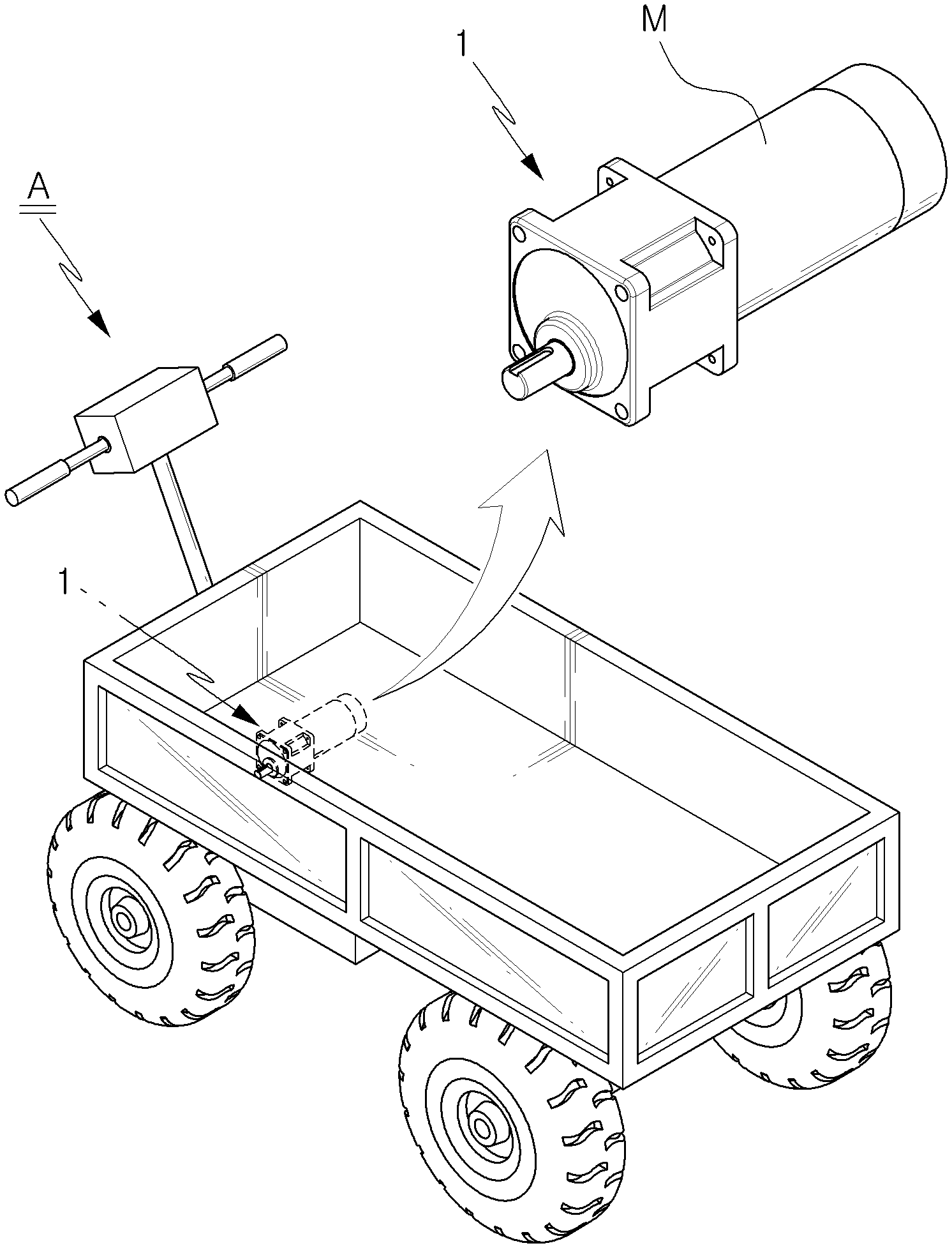 M
1
A
1