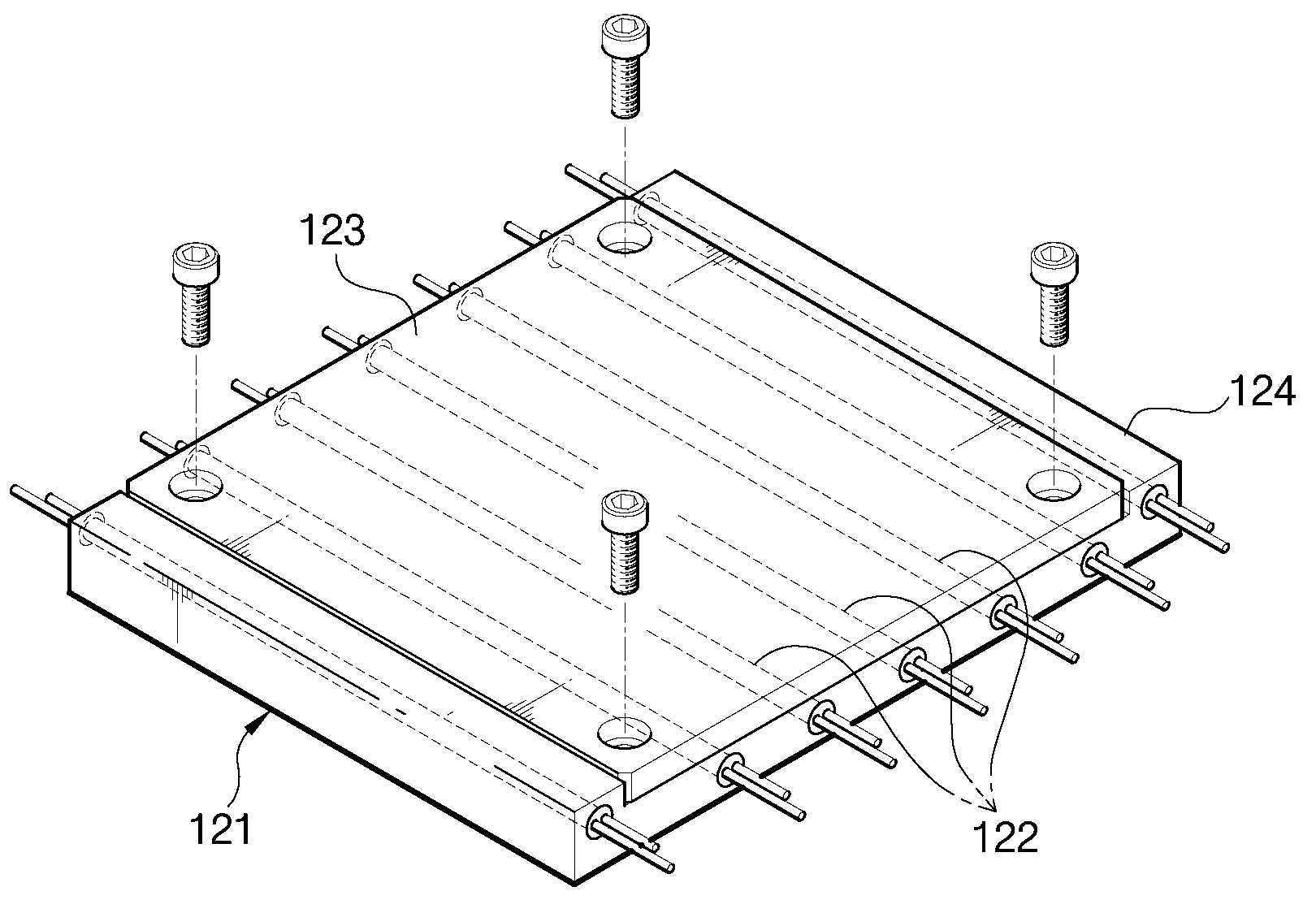 123
124
121
122