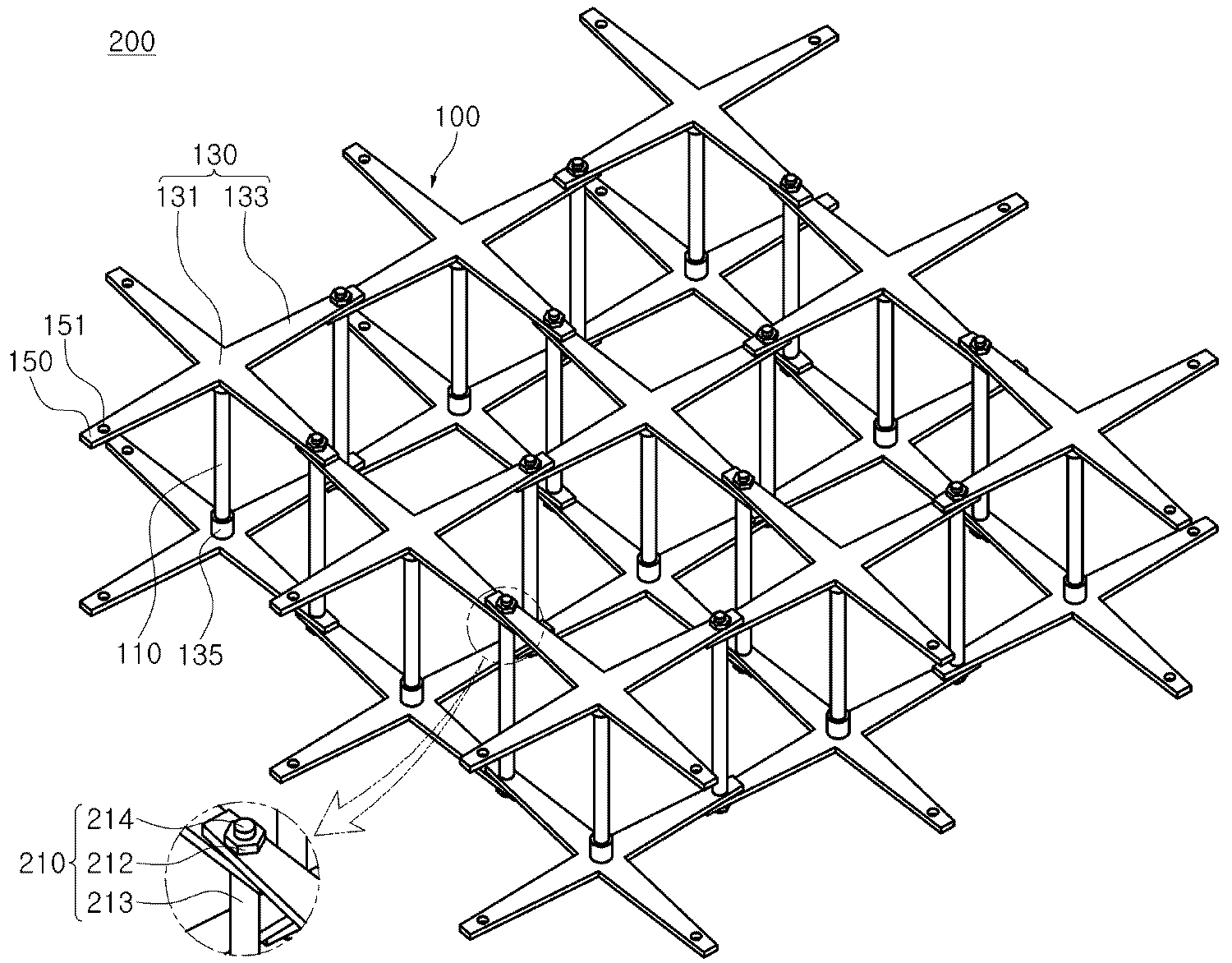 200

100

130
131 133

151
150

110 135

210
214
212
213