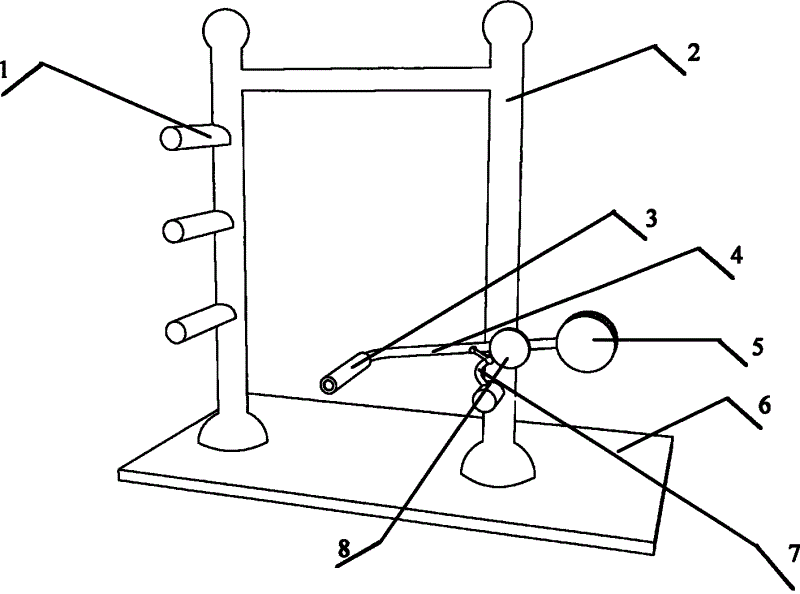 1
2
3
4
5
6
8
7