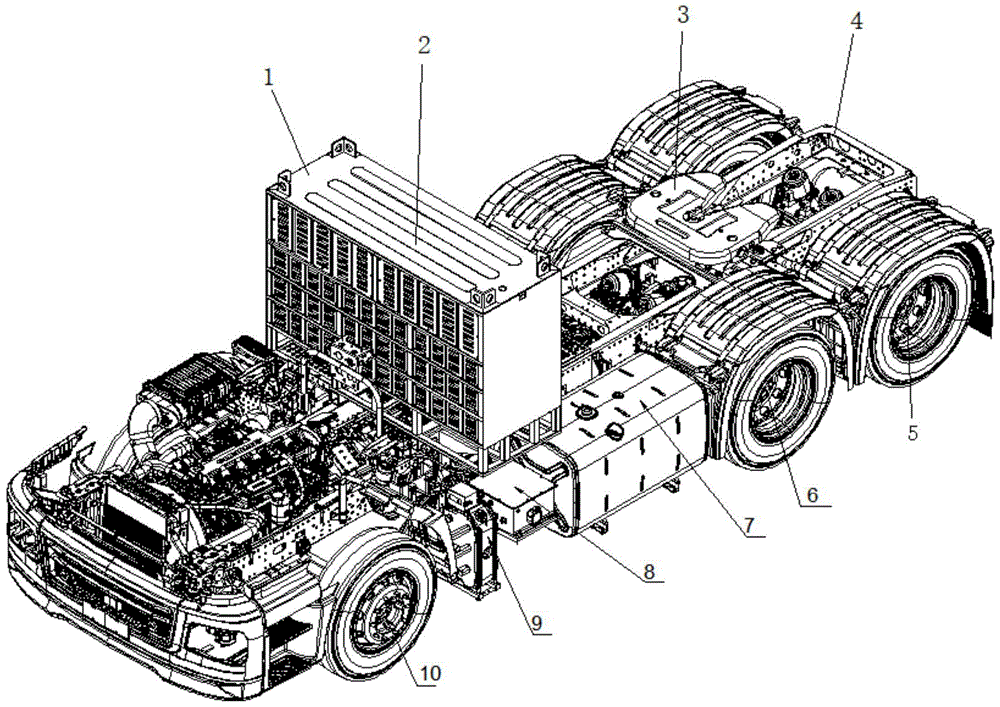 1
2
3
4
5
6
7
8
9
10