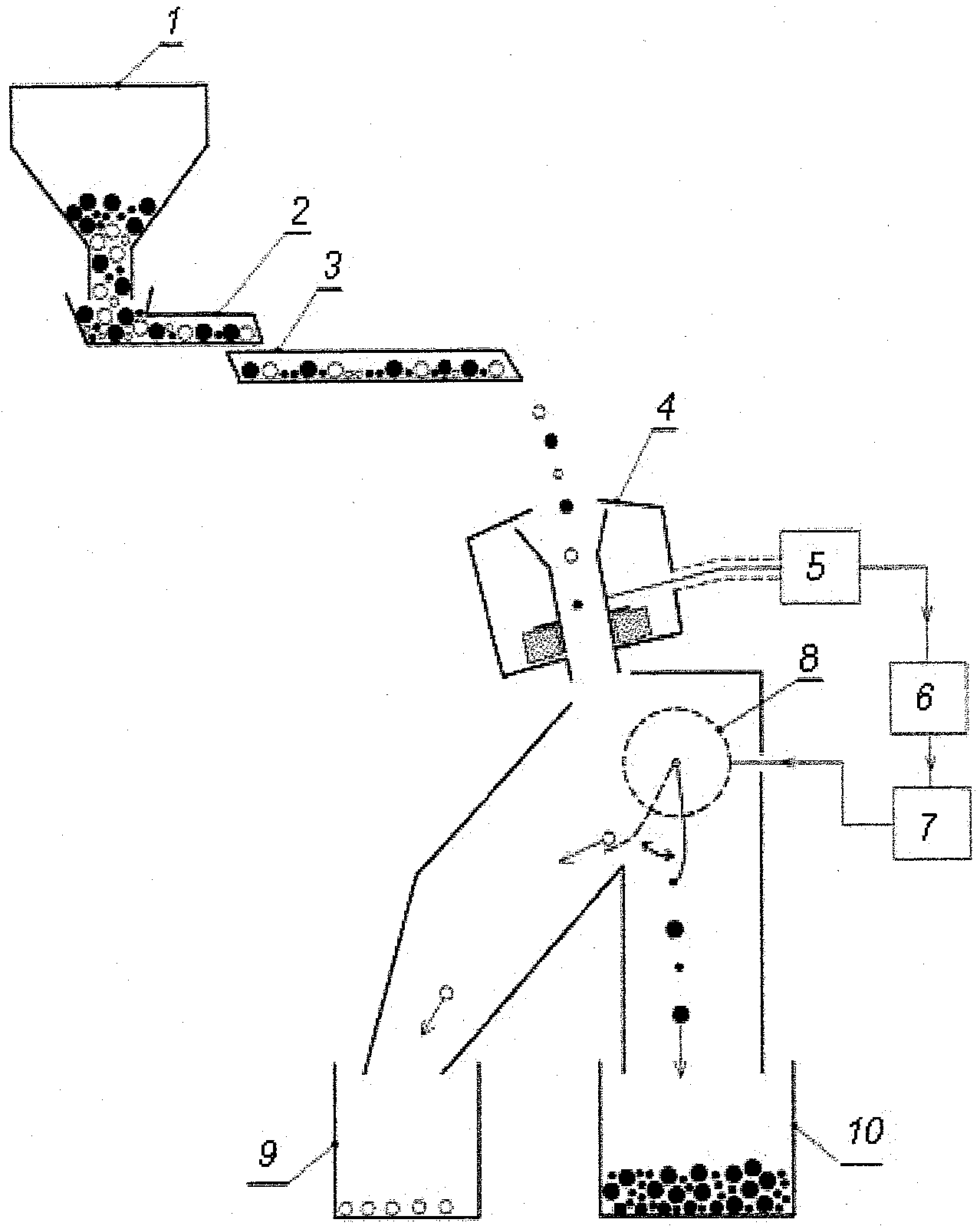 1
2
3
4
5
6
8
7
9
10