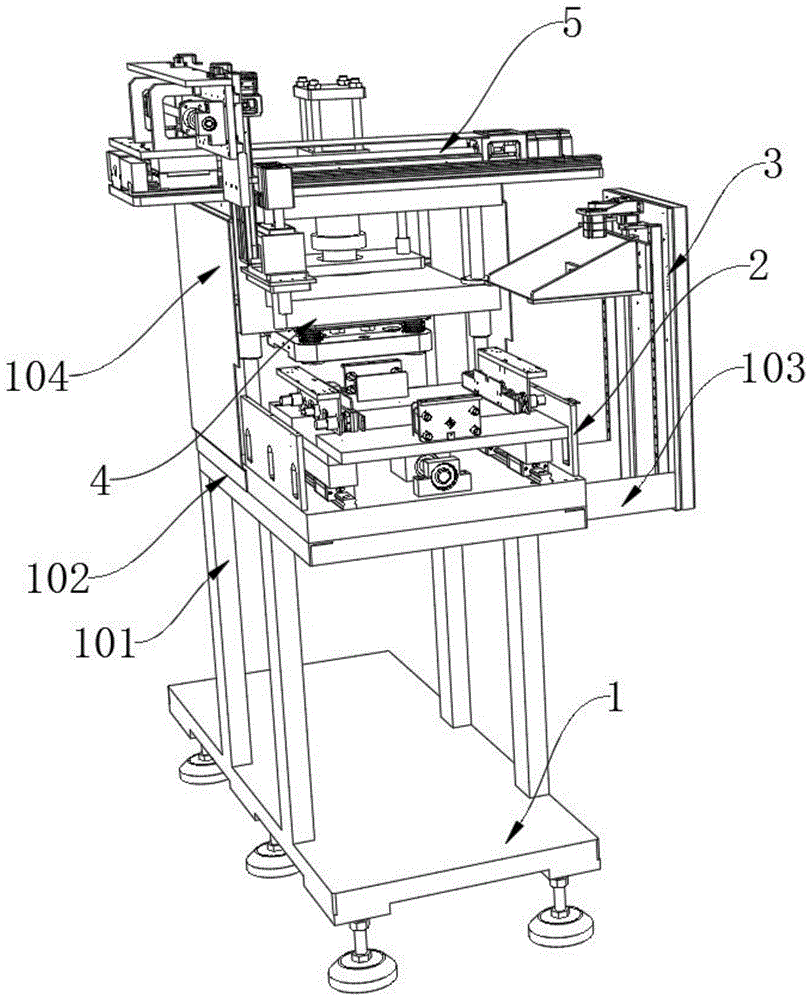 5
3
2
104
103
4
102
101
1