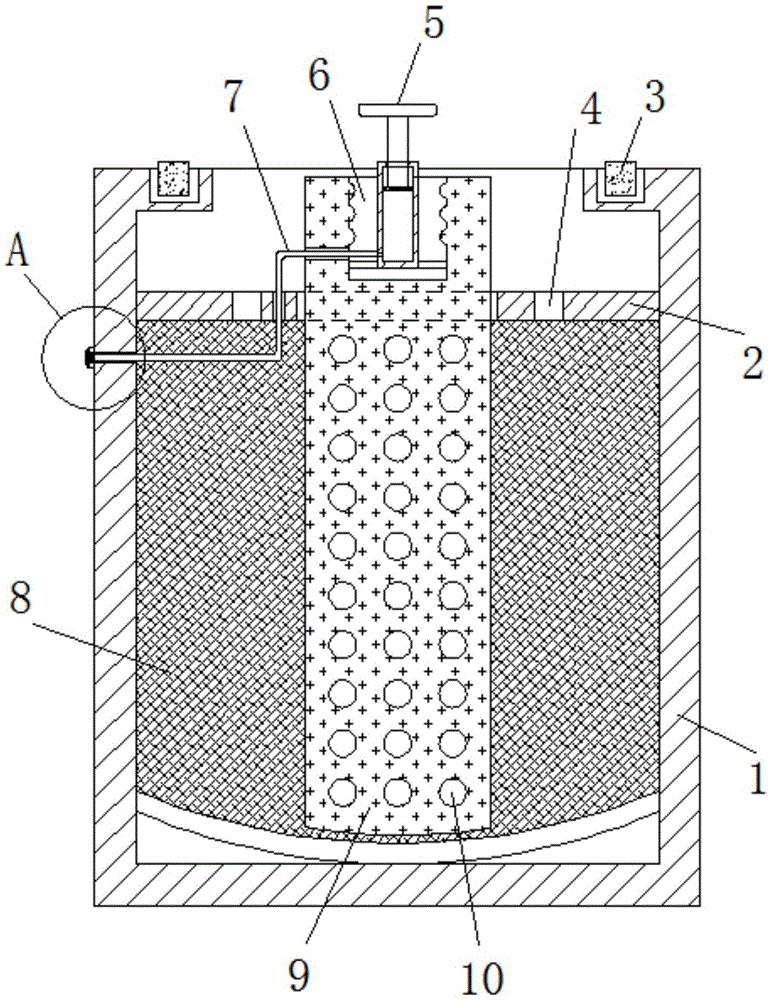 5
6
7
4
3
A
2
8
1
9
10