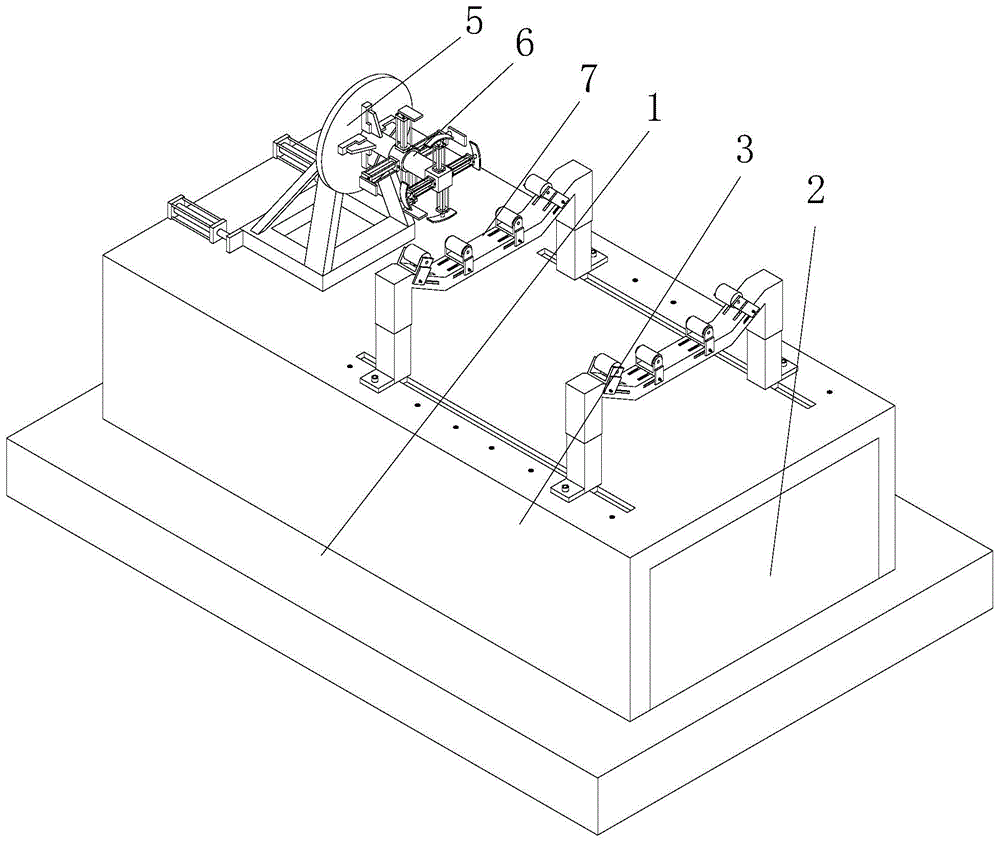 5
6
7
1
3
2