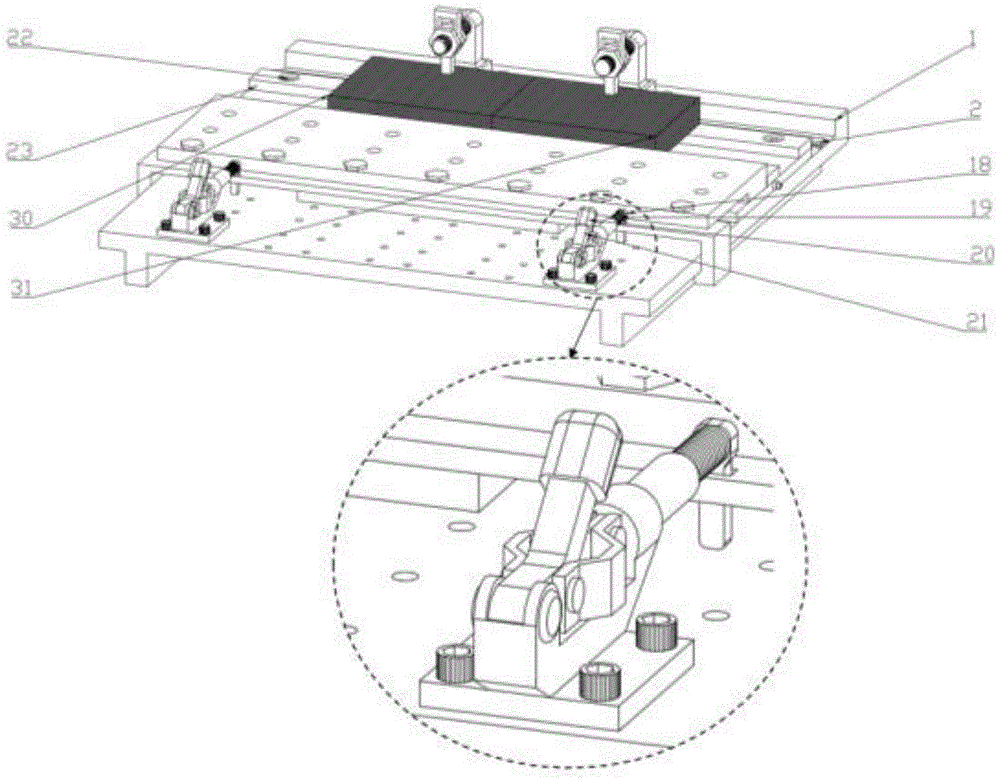 22
23
30
31
1
2
18
19
20
21