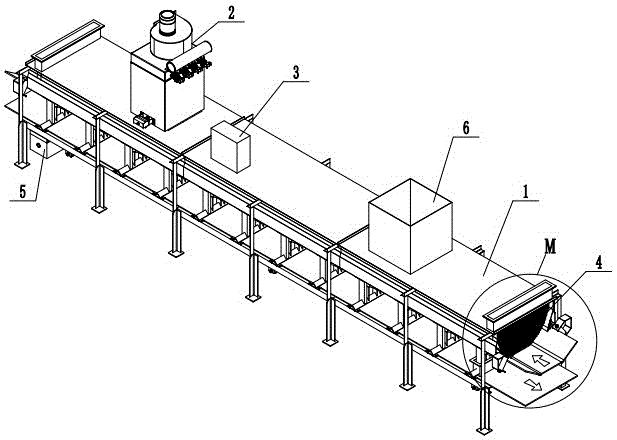 2
3
6
5
1
M
4