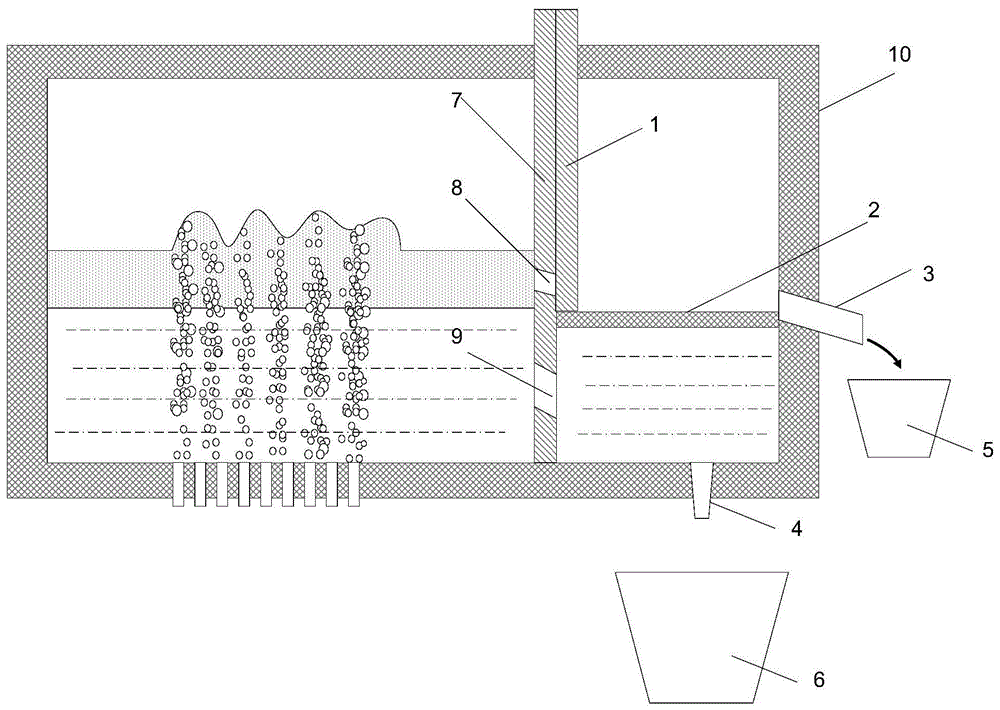 10
7
1
8
2
3
9
5
4
6