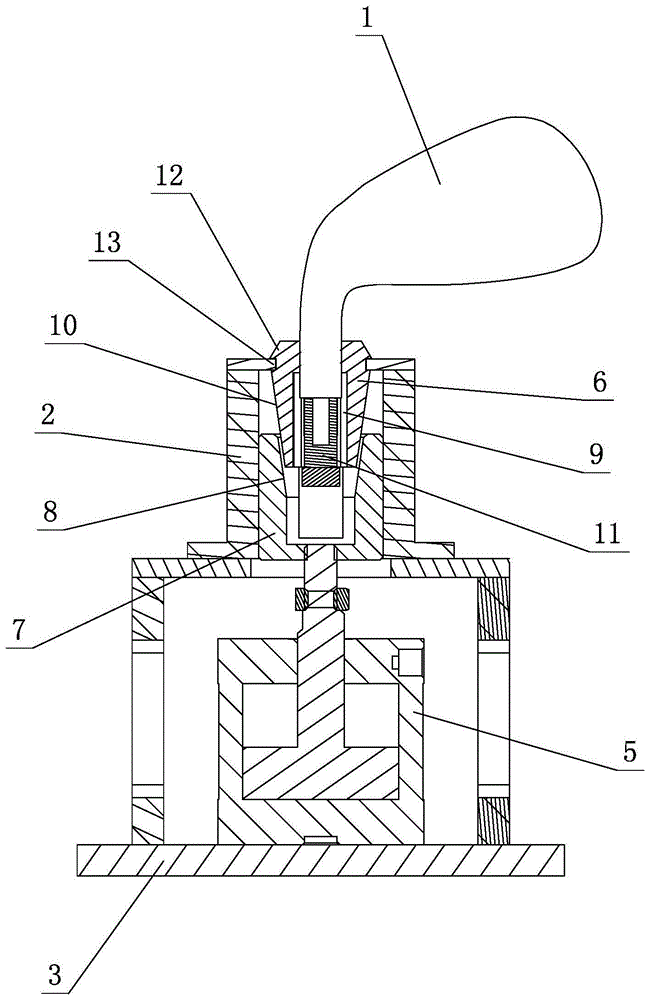 1
12
13
10
6
2
9
8
11
7
5
3