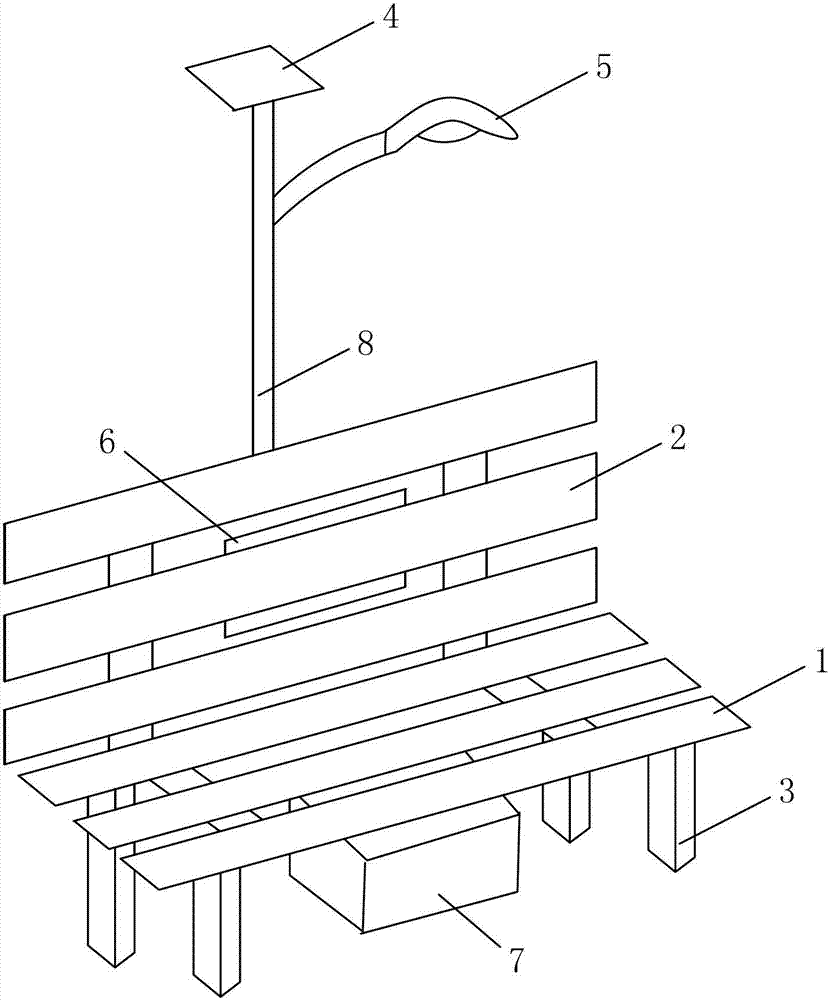 4
5
8
6
2
1
3
7