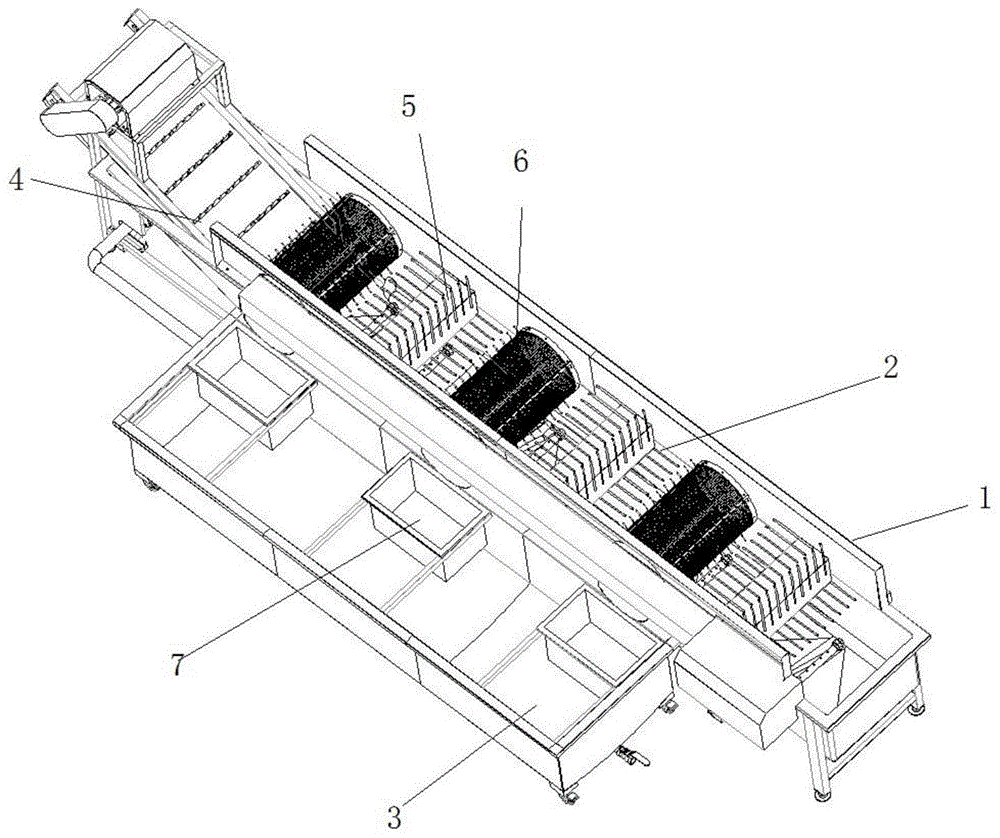 5
6
4
2
1
7
3