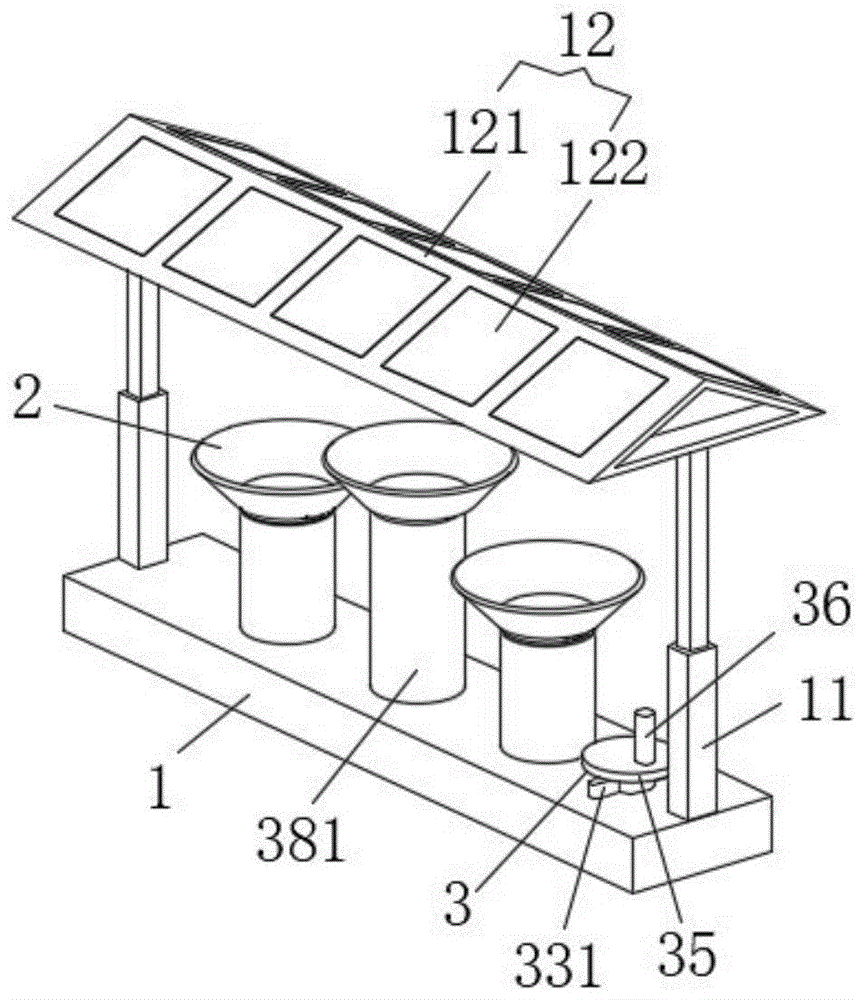 12
121
122
2
36
11
1
381
3
331
35