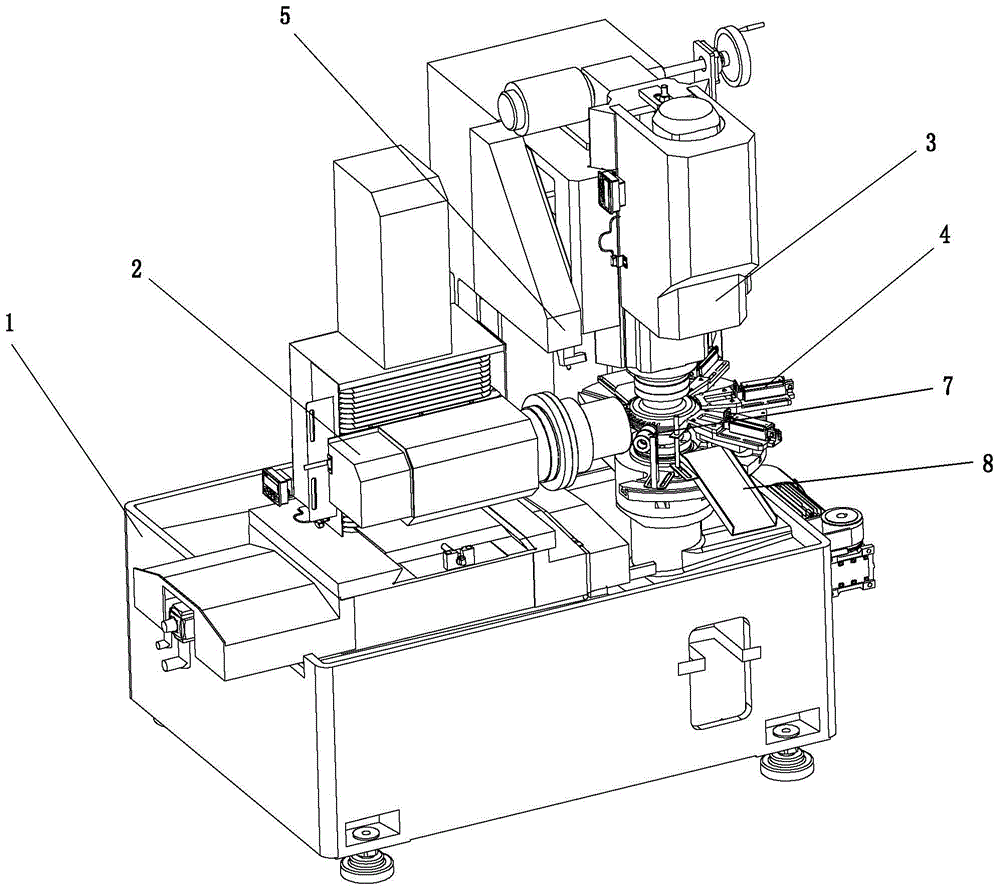 5
3
4
2
1
7
8