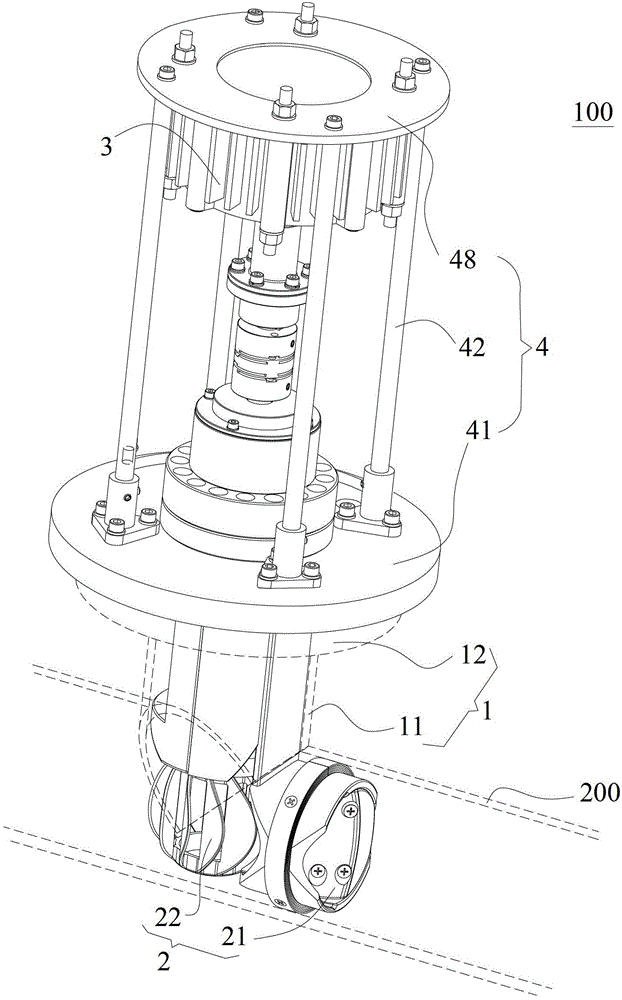 100

3

48

42

4

41

12

11

1

200

22

21

2