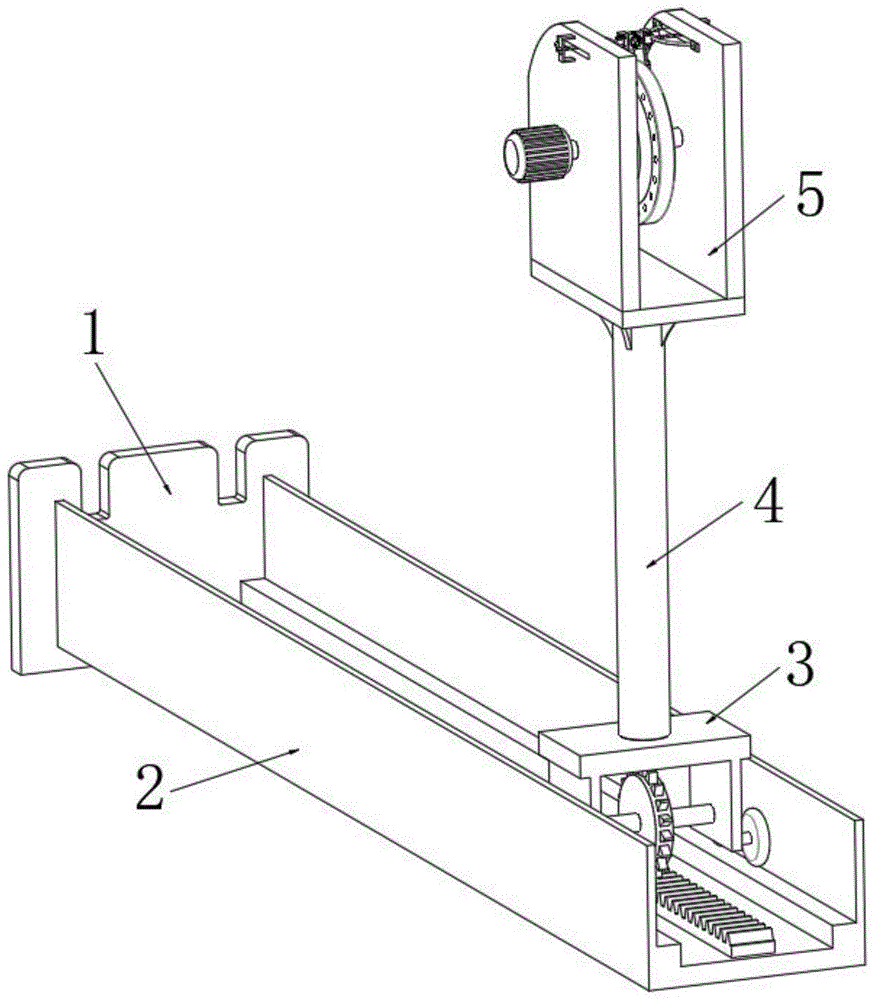 5
1
4
3
2