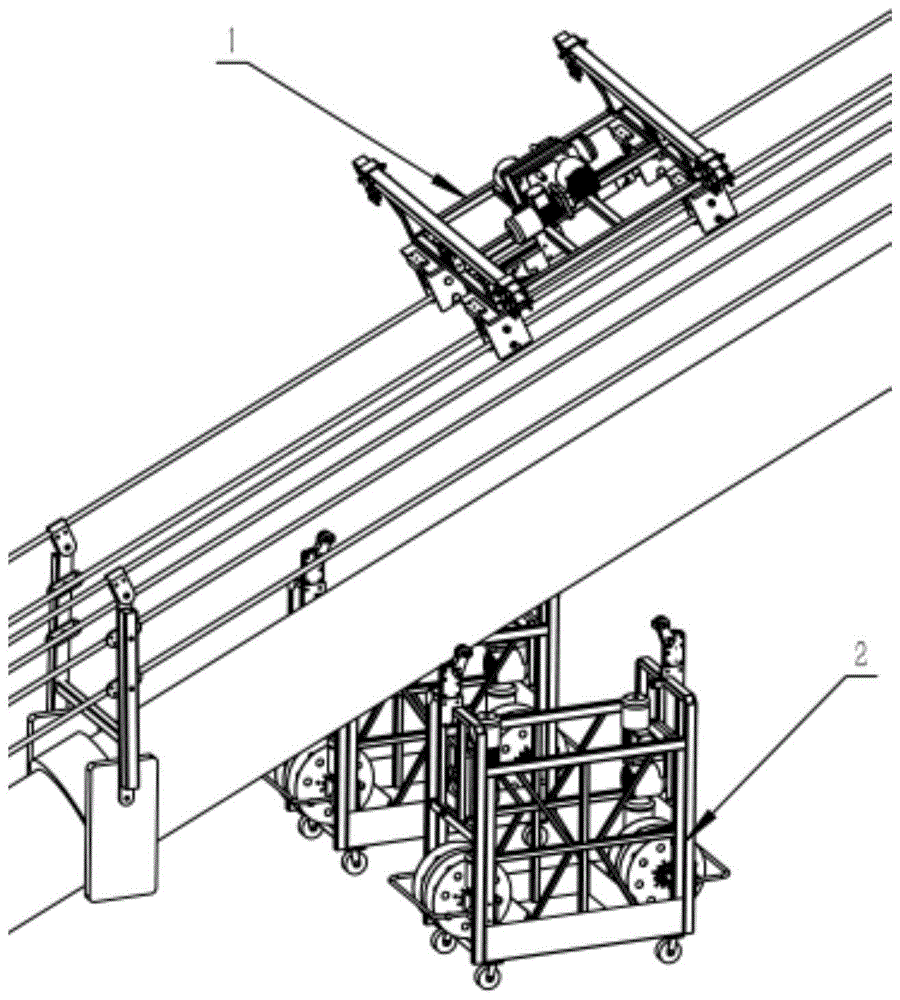 1

2