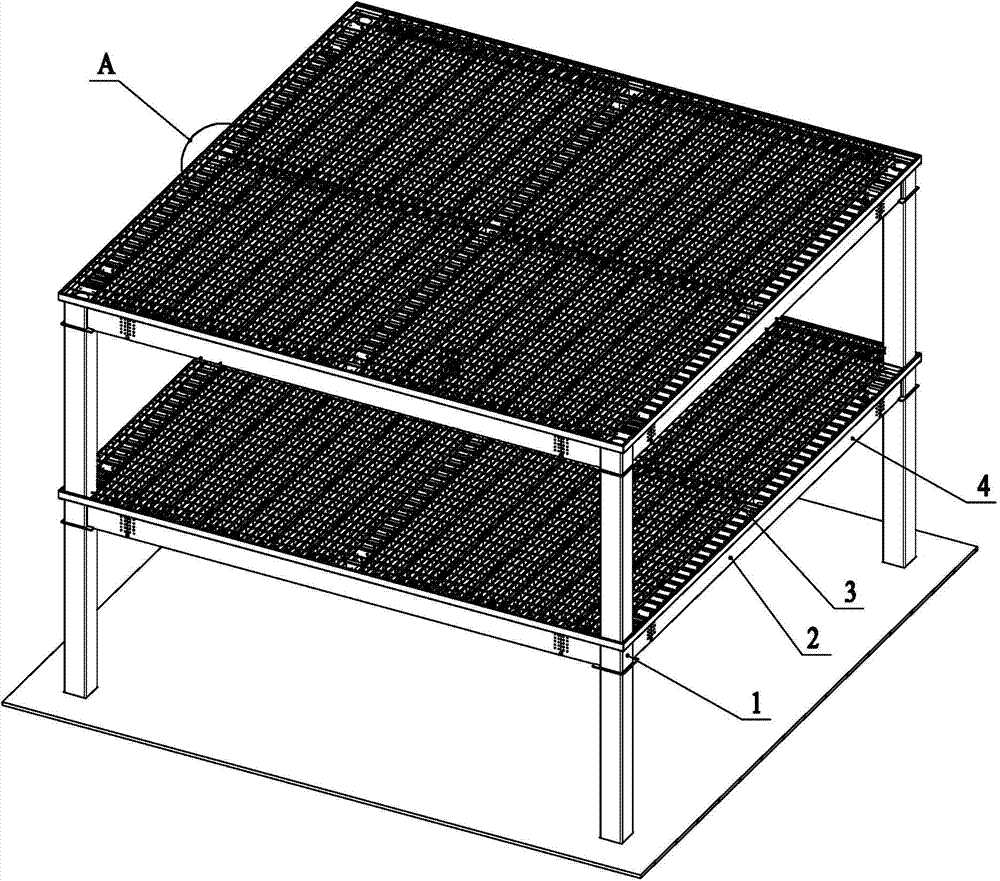 A

4

3

2

1