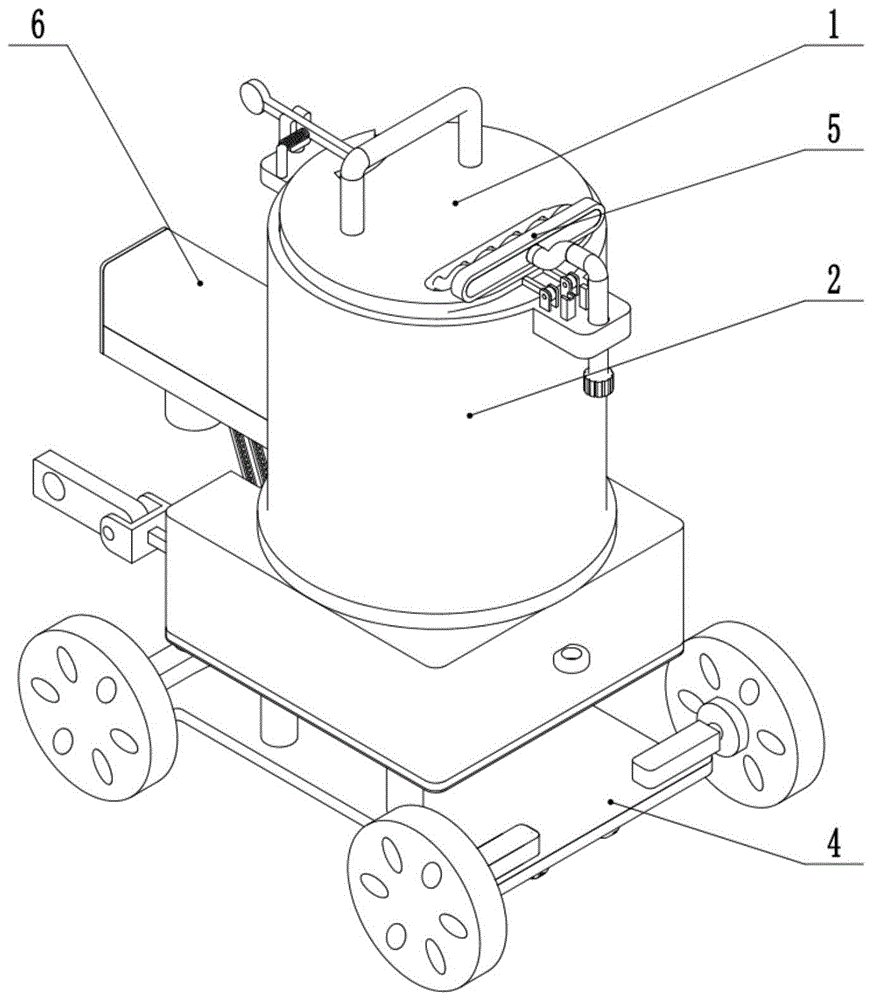 6
1
5
2
4