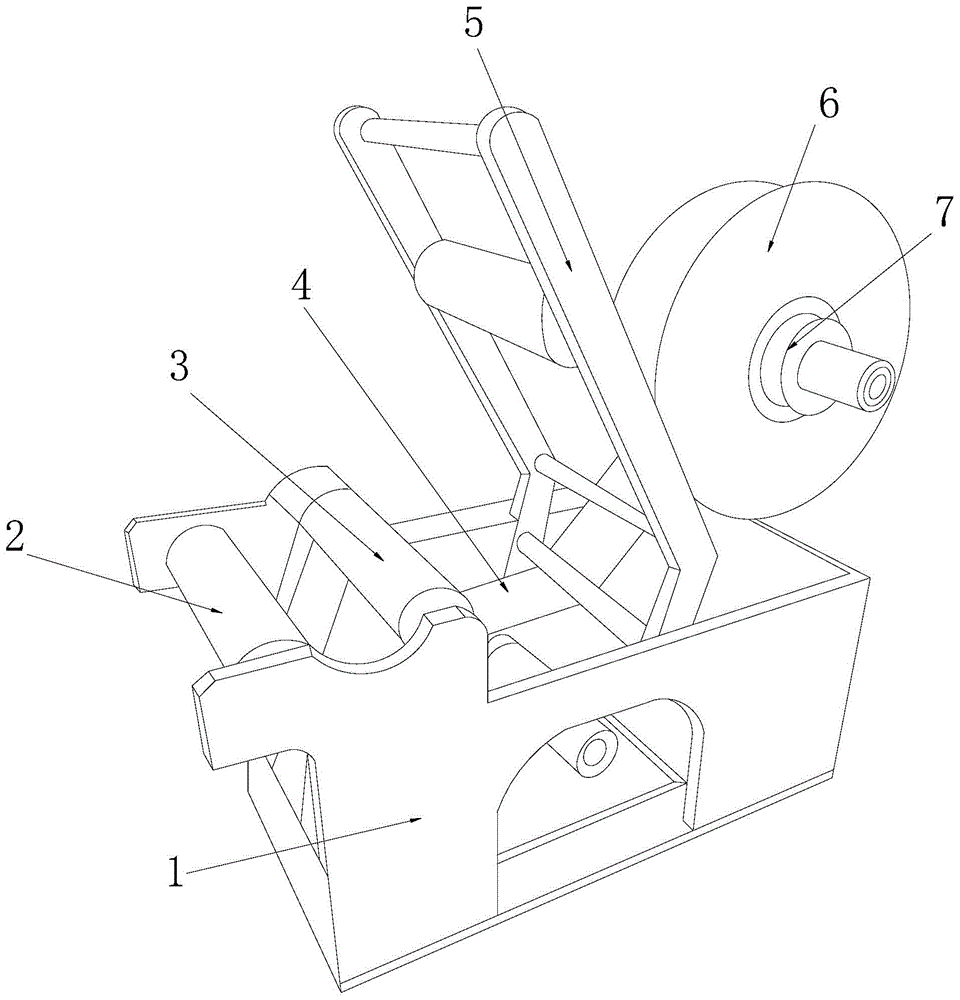 5
6
7
4
3
2
1