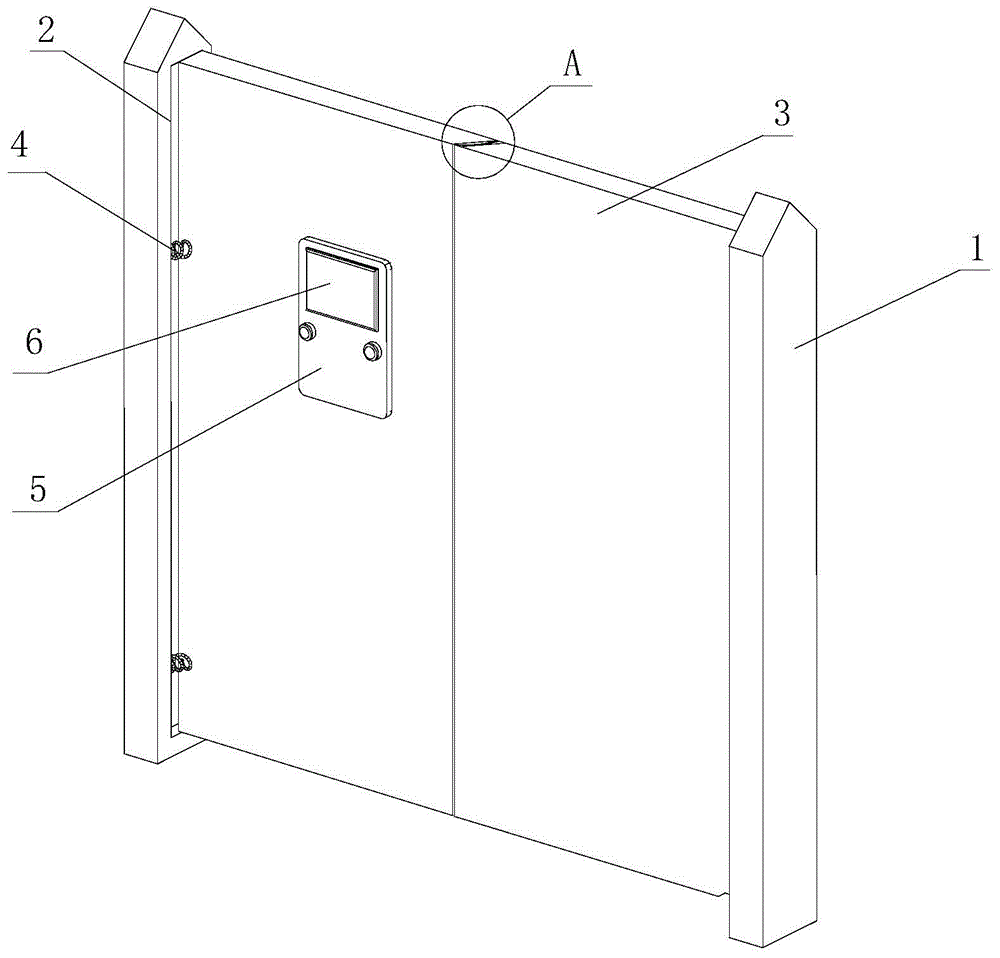 2
A
3
4
1
6
5