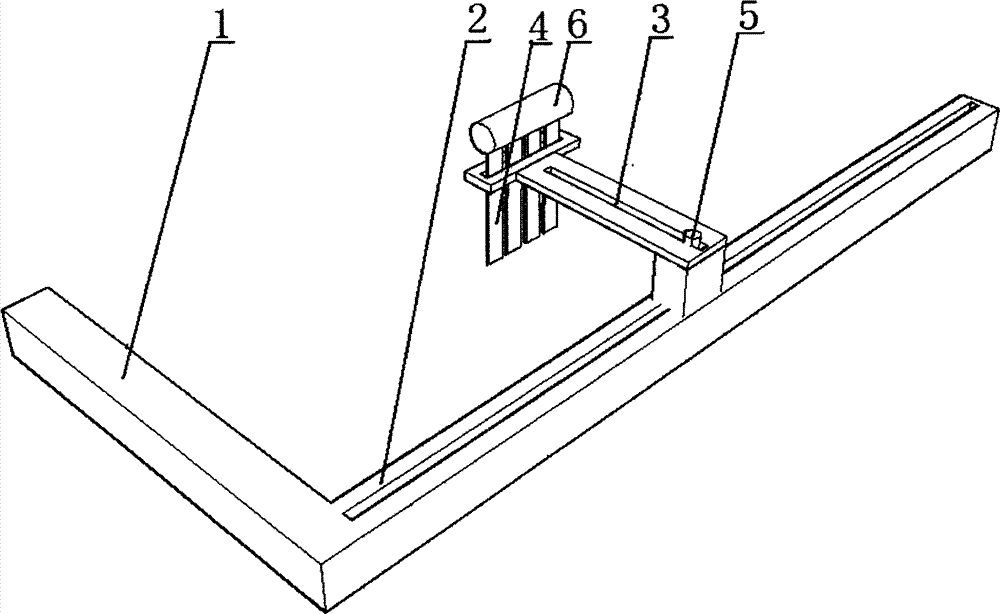 1
2
4
6
3
5