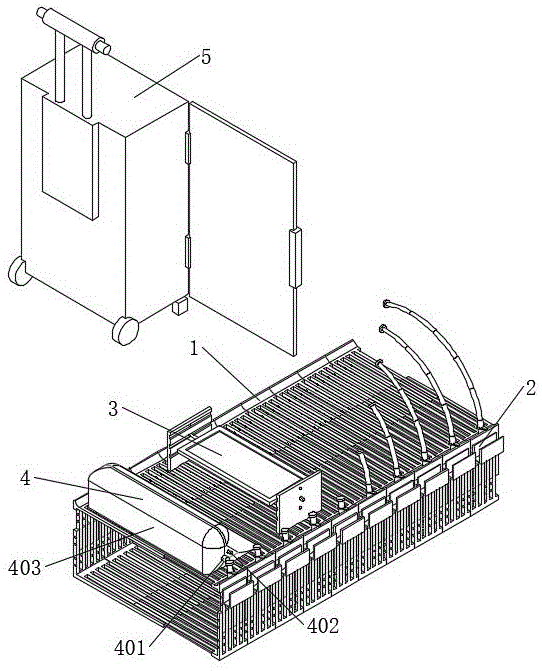 5
1
2
3
4
403
402
401