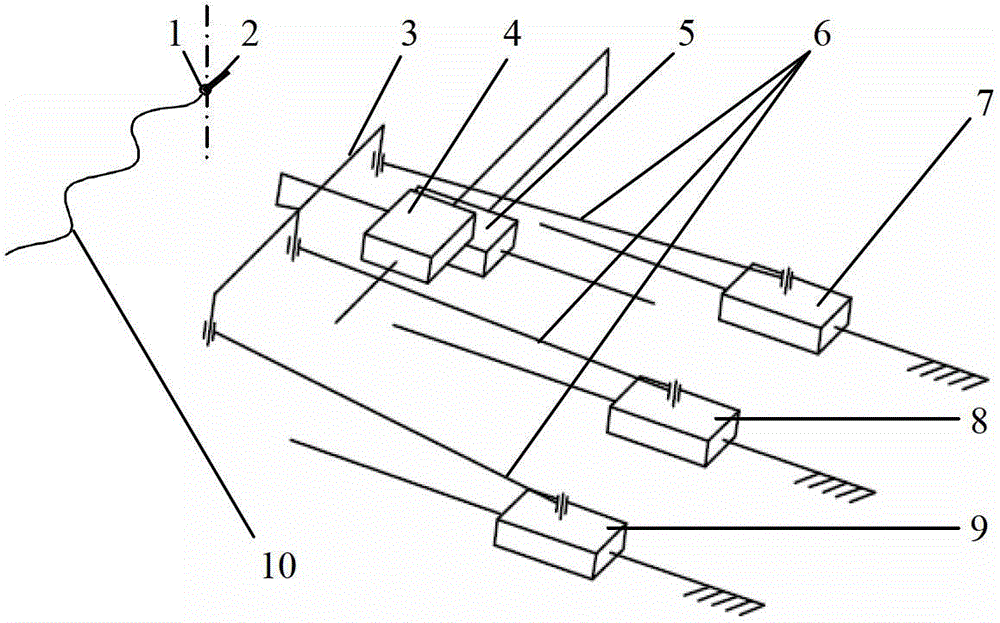 1
2
3
4
5
6
7
8
9
10