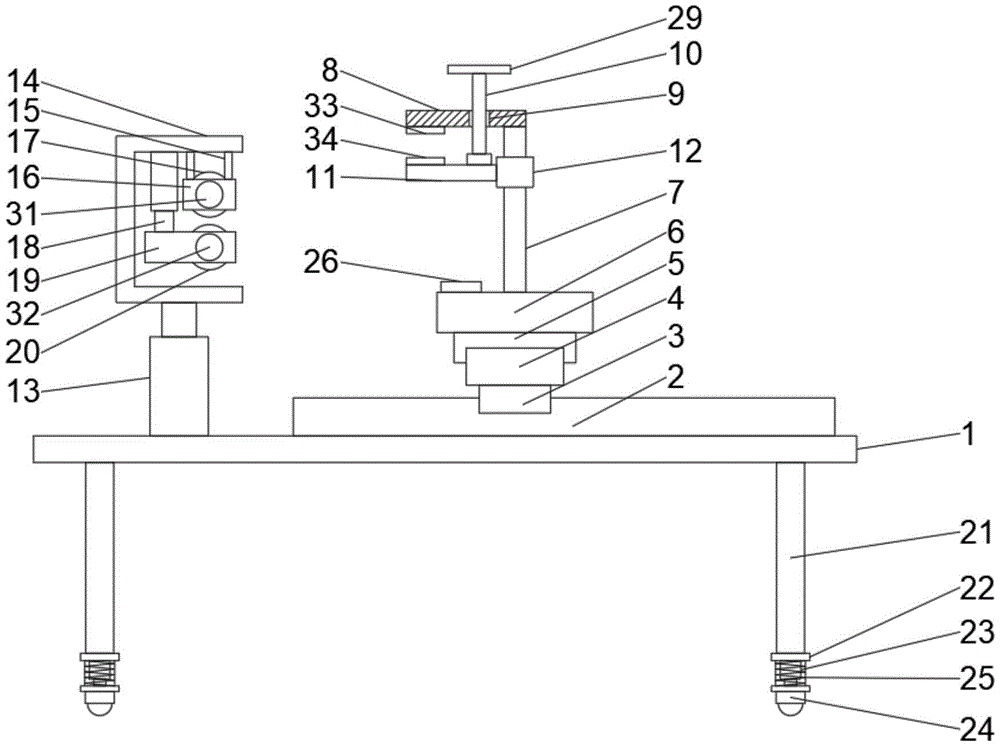 14
15
17
16
31
18
19
32
20
13
8
33
34
11
26
29
10
9
12
7
6
5
4
3
2
1
21
22
23
25
24