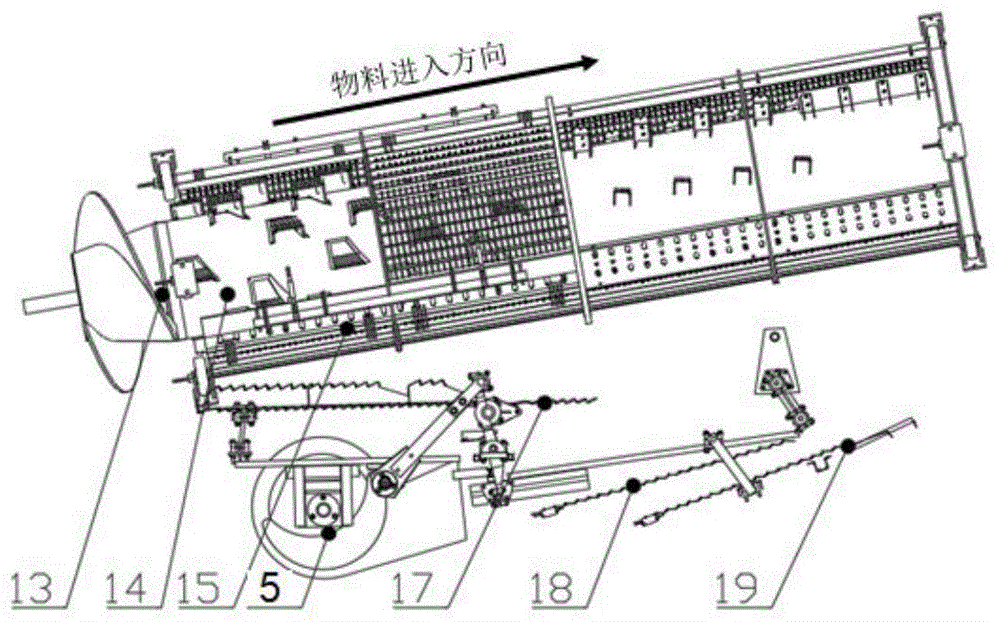 物料进入方向

13 14 15 5 17 18 19